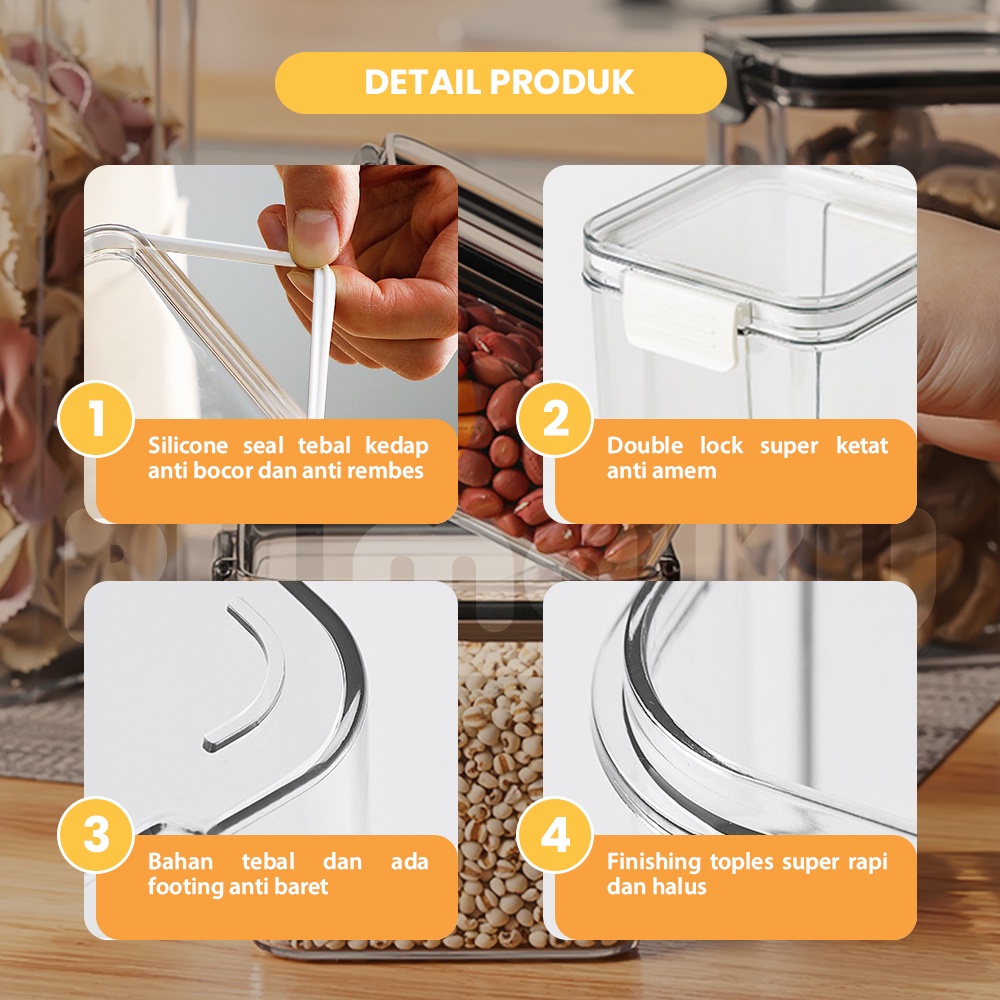 DETAIL PRODUK

1
Silicone seal tebal kedap anti bocor dan anti rembes

2
Double lock super ketat anti amem

3
Bahan tebal dan ada footing anti baret

4
Finishing toples super rapi dan halus