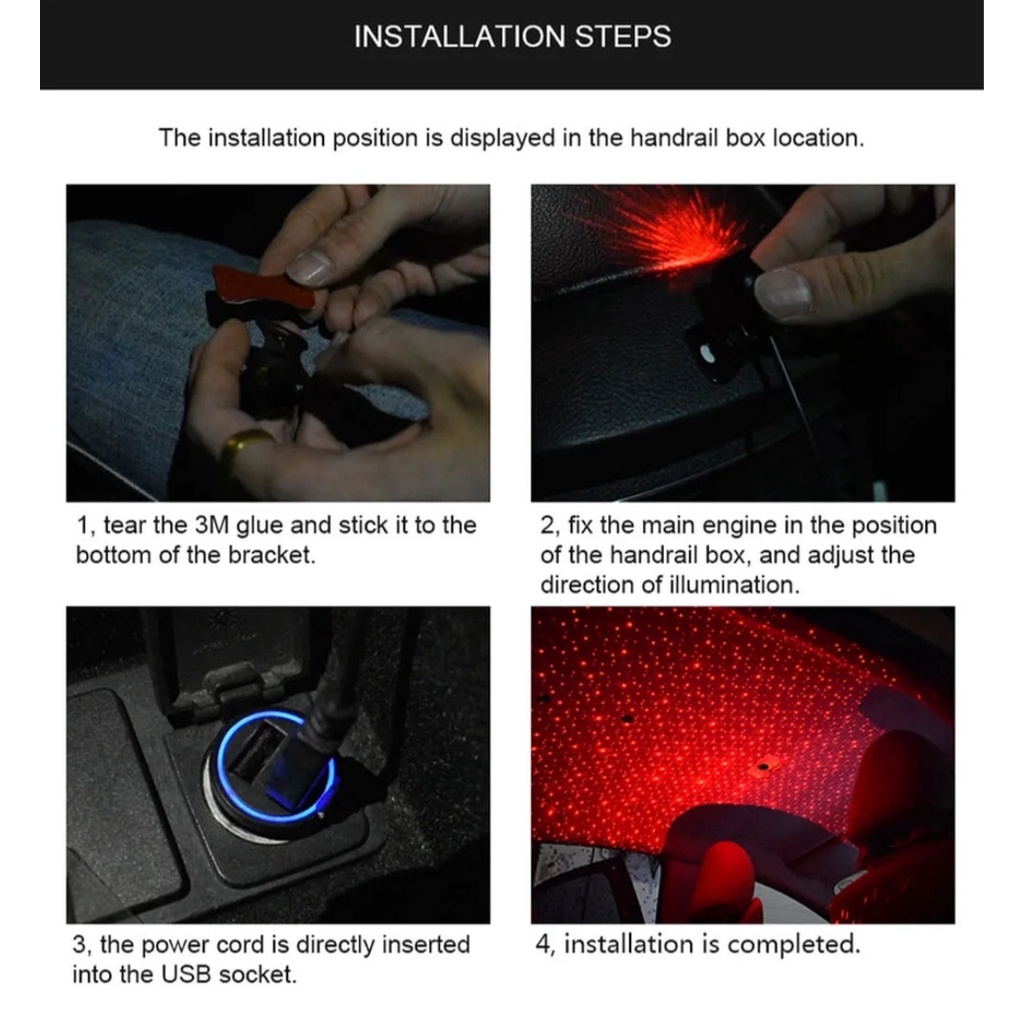 INSTALLATION STEPS

The installation position is displayed in the handrail box location.

1, tear the 3M glue and stick it to the bottom of the bracket.

2, fix the main engine in the position of the handrail box, and adjust the direction of illumination.

3, the power cord is directly inserted into the USB socket.

4, installation is completed.