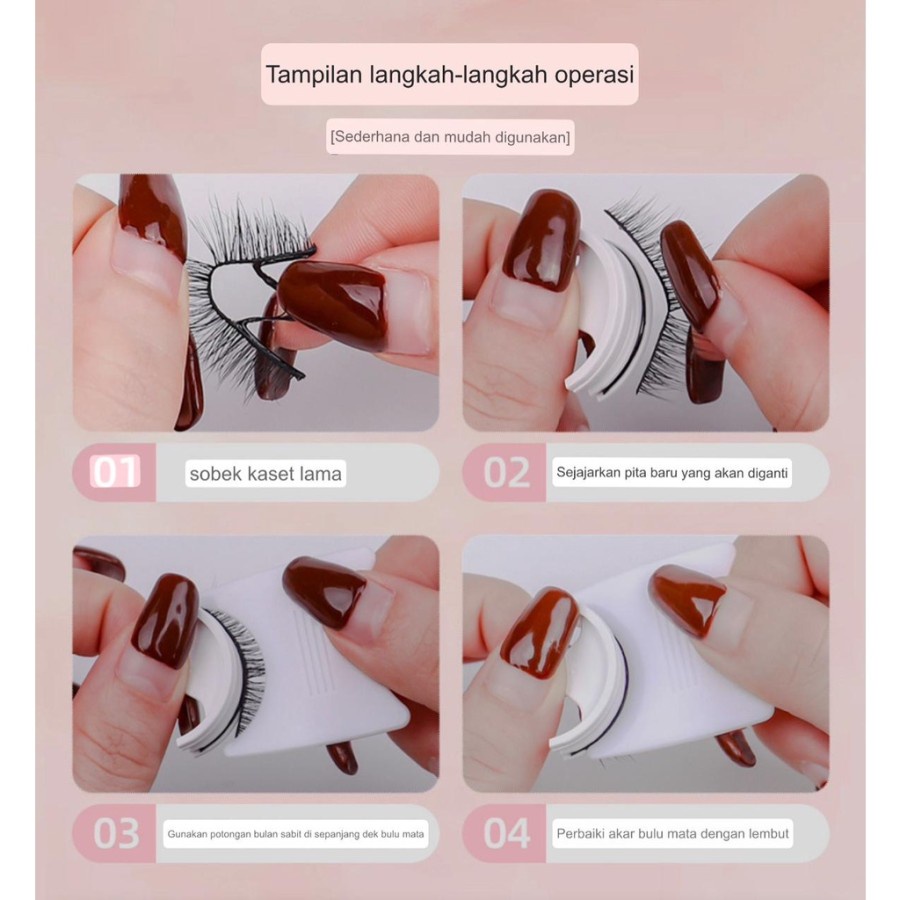 Tampilan langkah-langkah operasi

[Sederhana dan mudah digunakan]

01 sobek kaset lama

02 Sejajarkan pita baru yang akan diganti

03 Gunakan potongan bulan sabit di sepanjang dek bulu mata

04 Perbaiki akar bulu mata dengan lembut