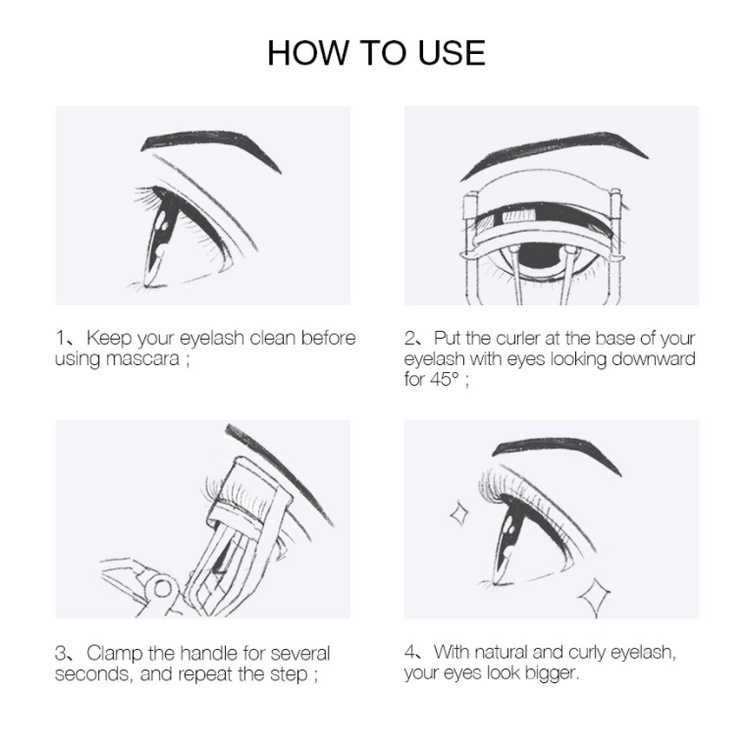 HOW TO USE

1、Keep your eyelash clean before using mascara ;

2、Put the curler at the base of your eyelash with eyes looking downward for 45° ;

3、Clamp the handle for several seconds, and repeat the step ;

4、With natural and curly eyelash, your eyes look bigger.