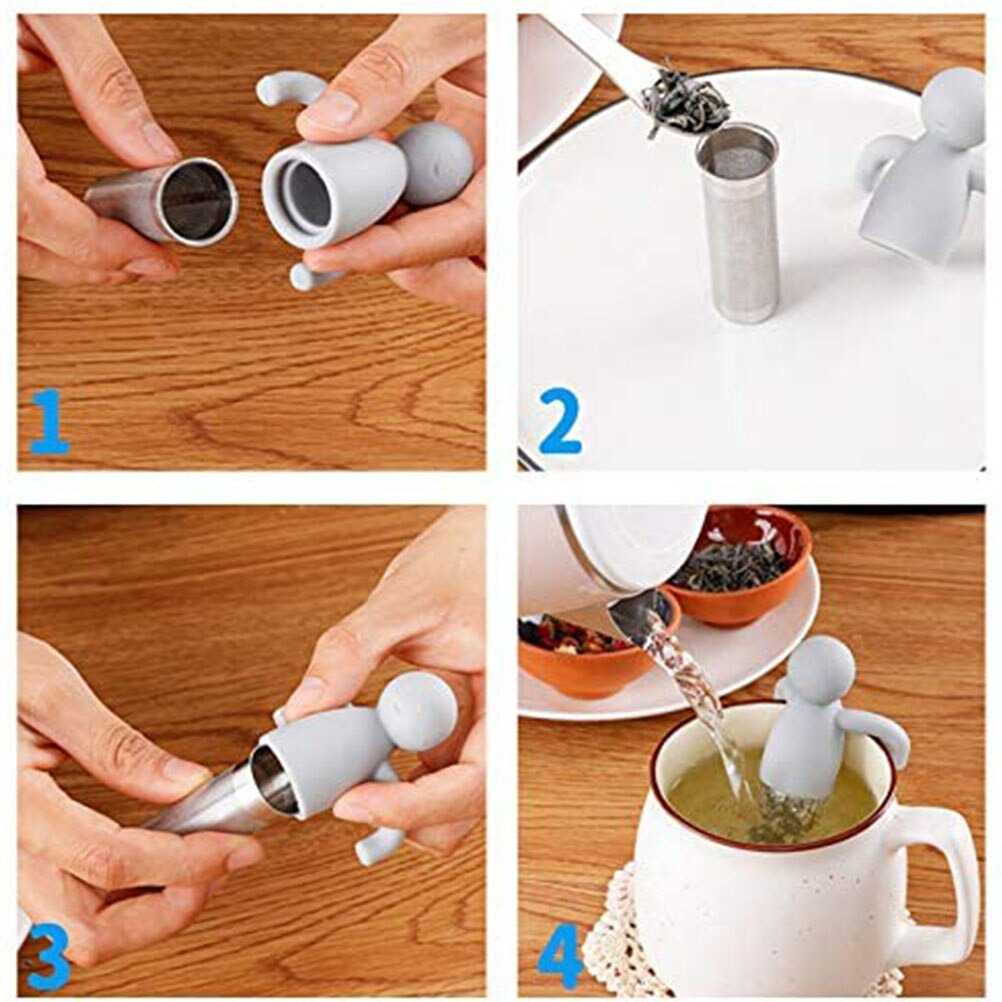 1

2

3

4