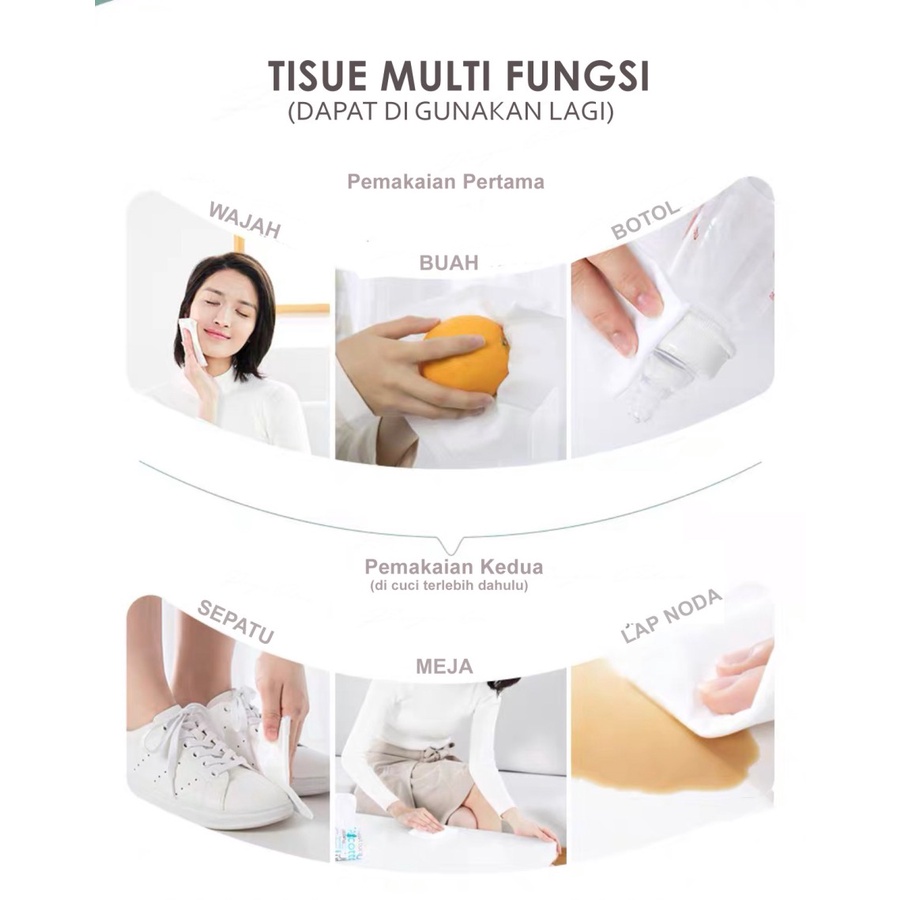 TISUE MULTI FUNGSI
(DAPAT DI GUNAKAN LAGI)

Pemakaian Pertama

WAJAH

BUAH

BOTOL

Pemakaian Kedua
(di cuci terlebih dahulu)

SEPATU

MEJA

LAP NODA