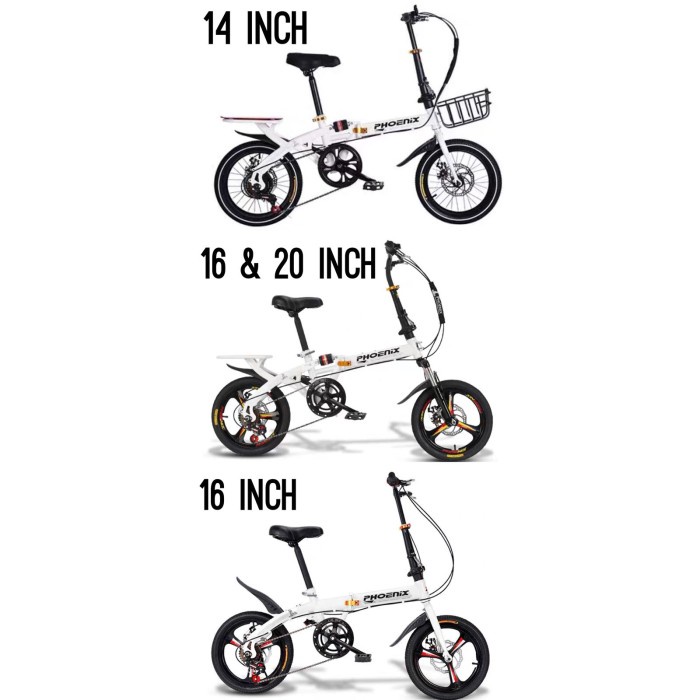 14 INCH

PHOENIX

16 & 20 INCH

PHOENIX

16 INCH

PHOENIX