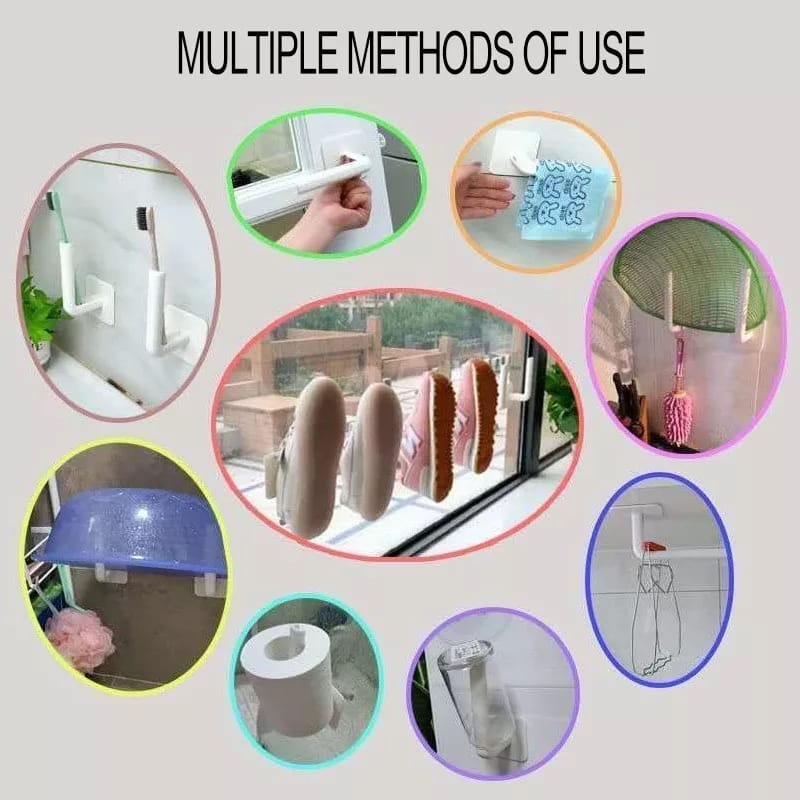 MULTIPLE METHODS OF USE