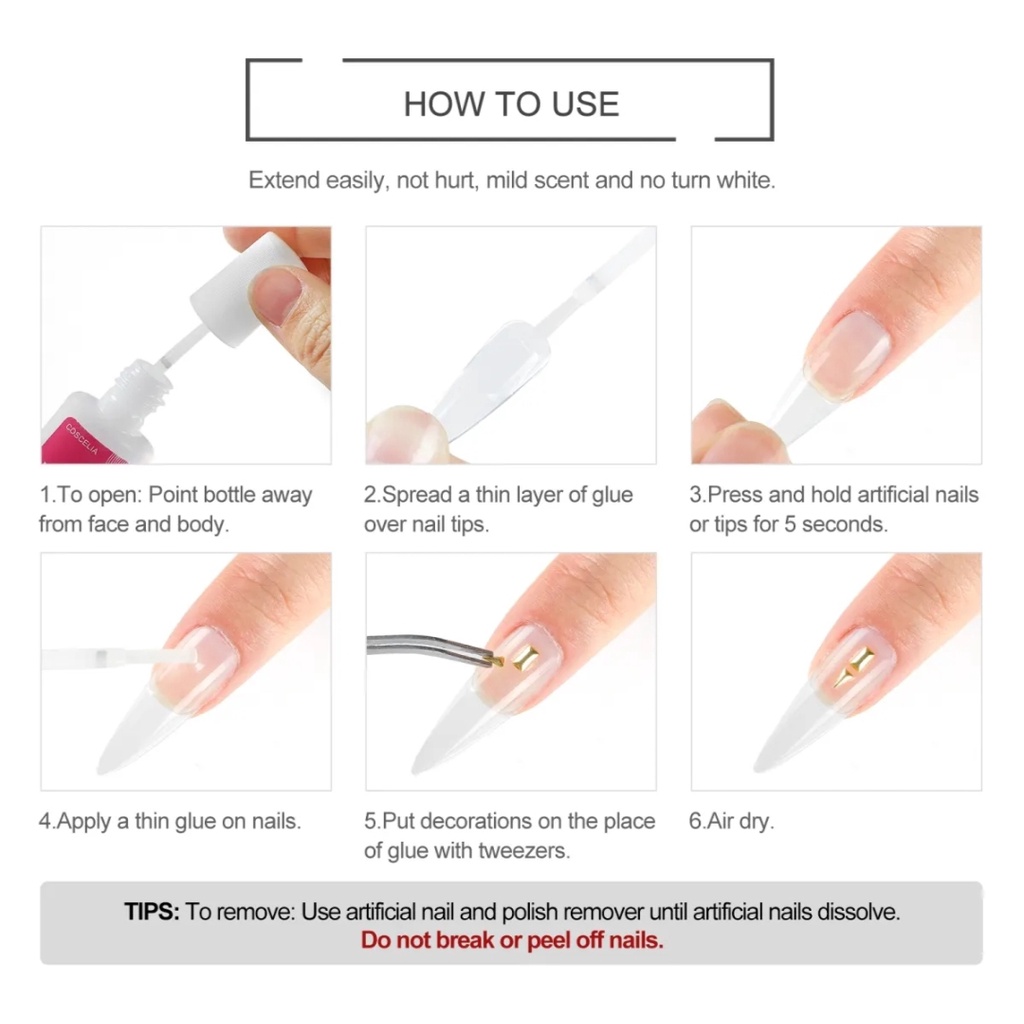 HOW TO USE

Extend easily, not hurt, mild scent and no turn white.

COSCELIA

1.To open: Point bottle away from face and body.

2.Spread a thin layer of glue over nail tips.

3.Press and hold artificial nails or tips for 5 seconds.

4.Apply a thin glue on nails.

5.Put decorations on the place of glue with tweezers.

6.Air dry.

TIPS: To remove: Use artificial nail and polish remover until artificial nails dissolve.
Do not break or peel off nails.