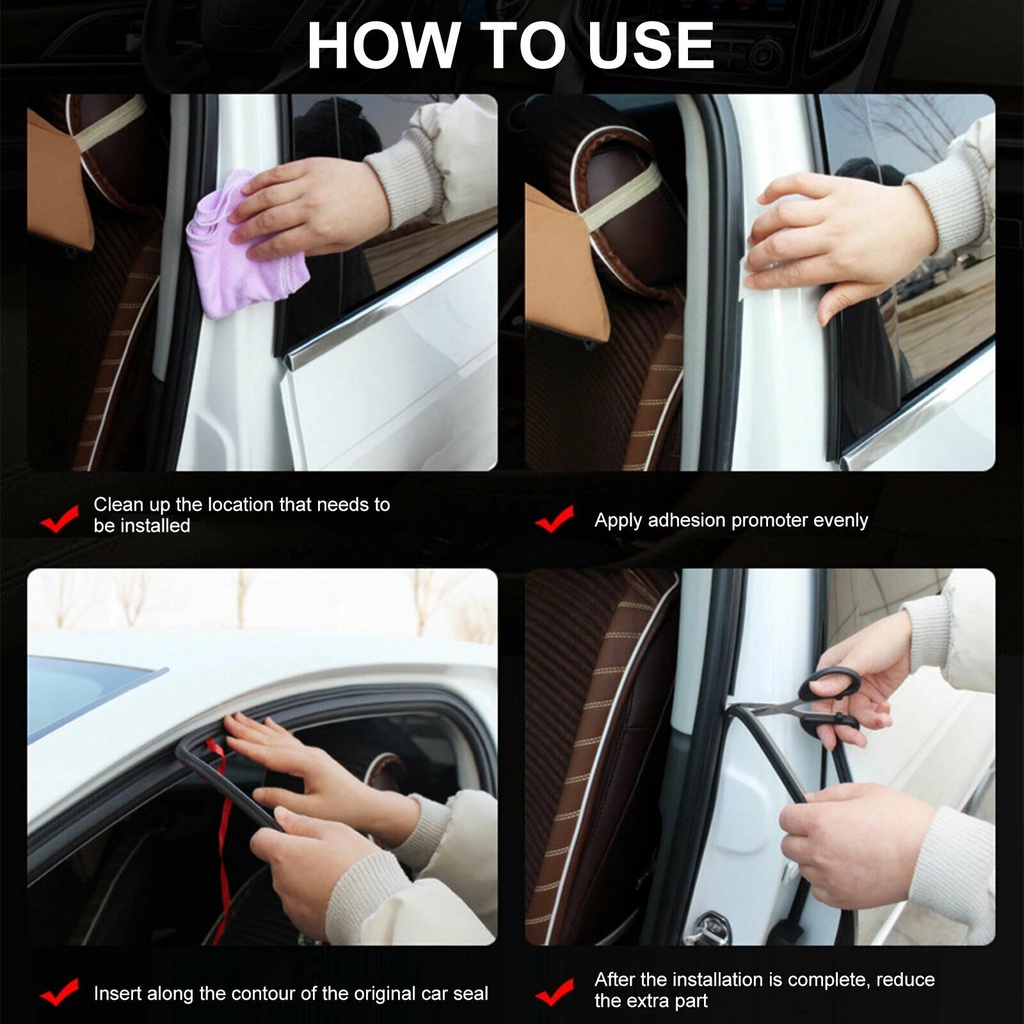 HOW TO USE

Clean up the location that needs to be installed

Apply adhesion promoter evenly

Insert along the contour of the original car seal

After the installation is complete, reduce the extra part