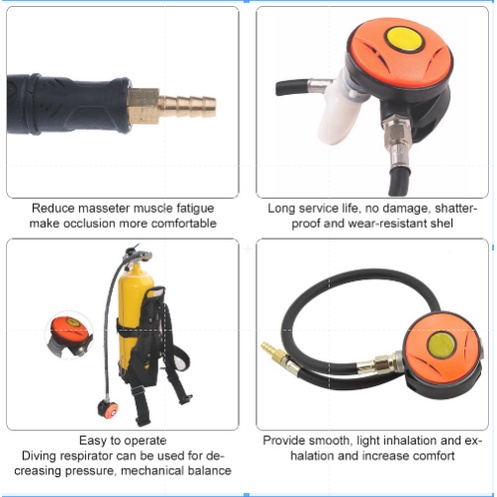 Reduce masseter muscle fatigue make occlusion more comfortable

Long service life, no damage, shatterproof and wear-resistant shel

Easy to operate
Diving respirator can be used for decreasing pressure, mechanical balance

Provide smooth, light inhalation and exhalation and increase comfort