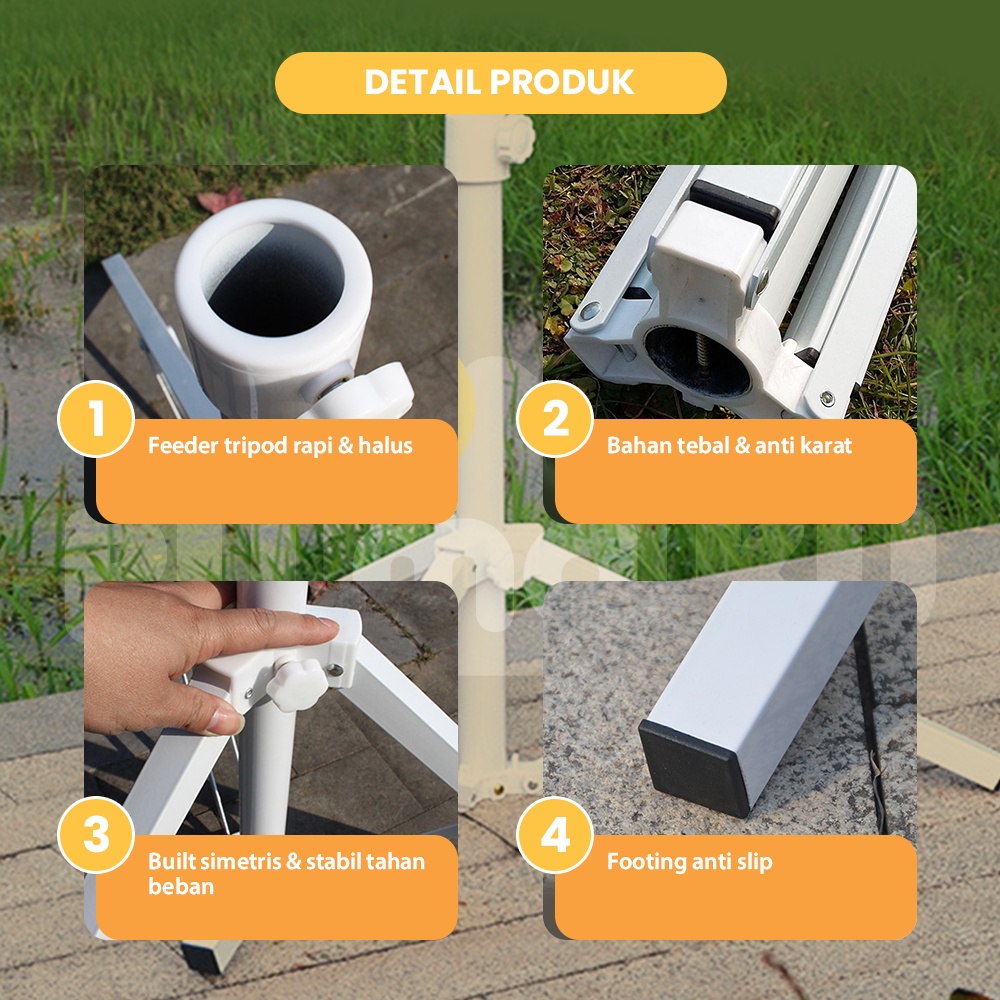 DETAIL PRODUK

1
Feeder tripod rapi & halus

2
Bahan tebal & anti karat

3
Built simetris & stabil tahan beban

4
Footing anti slip