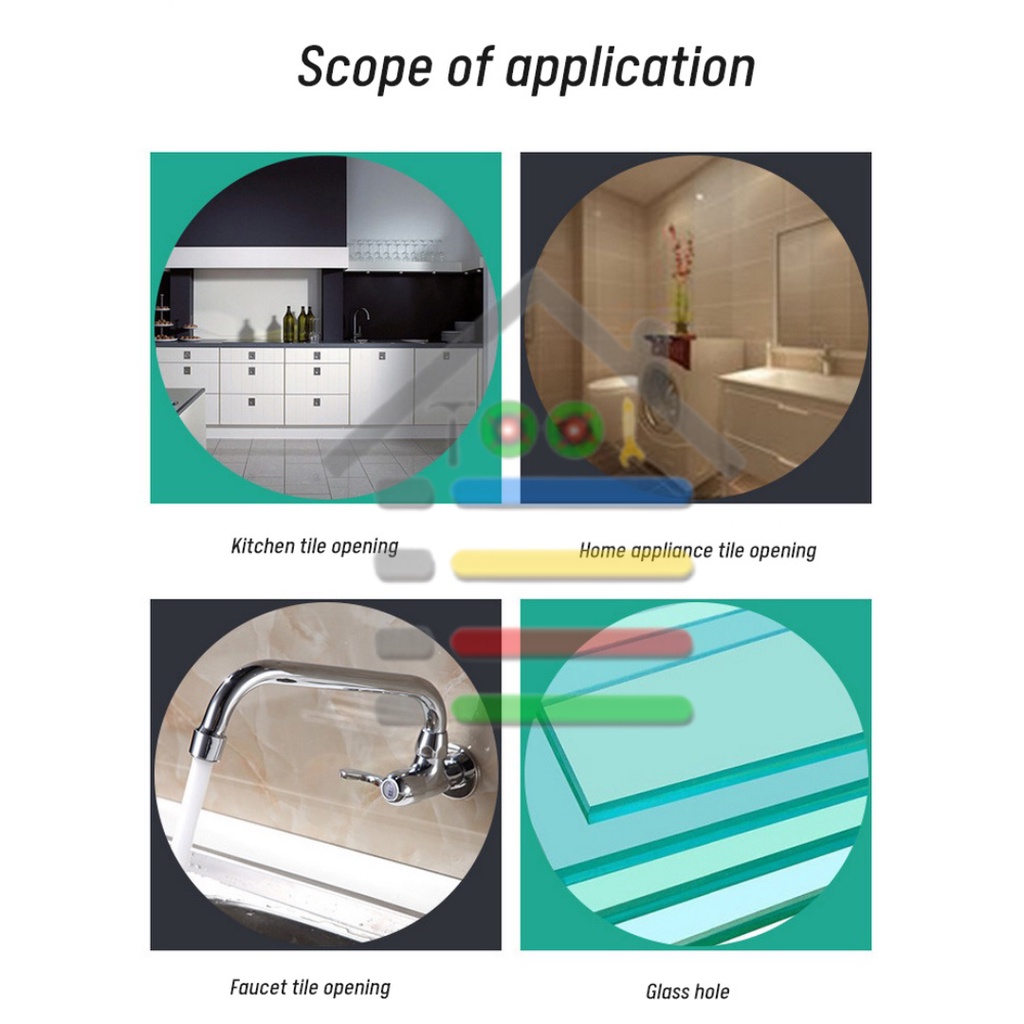 Scope of application

Kitchen tile opening

Home appliance tile opening

Faucet tile opening

Glass hole