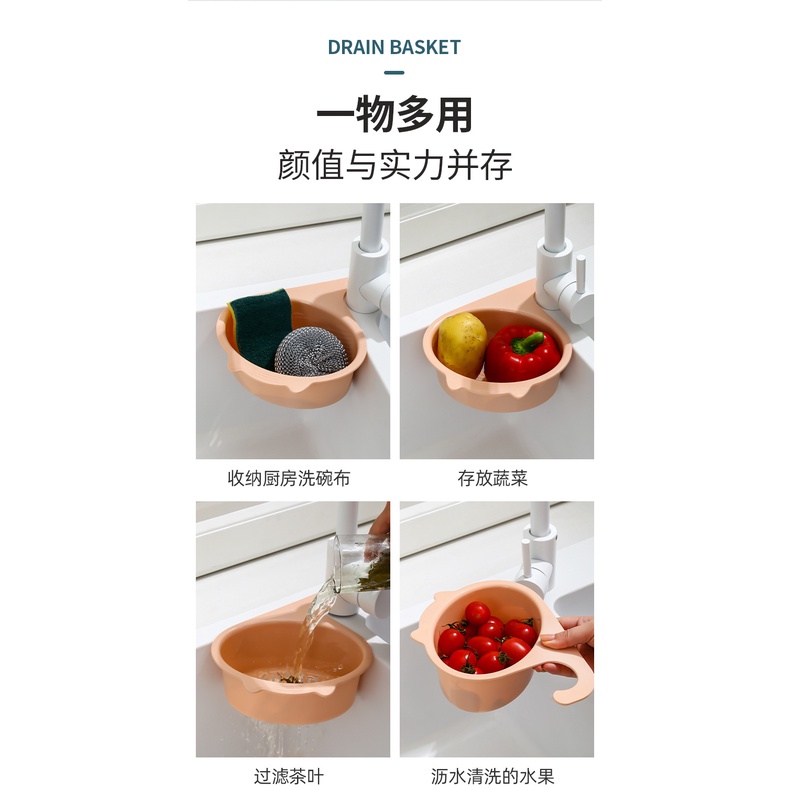 DRAIN BASKET

一物多用

颜值与实力并存

收纳厨房洗碗布

存放蔬菜

过滤茶叶

沥水清洗的水果