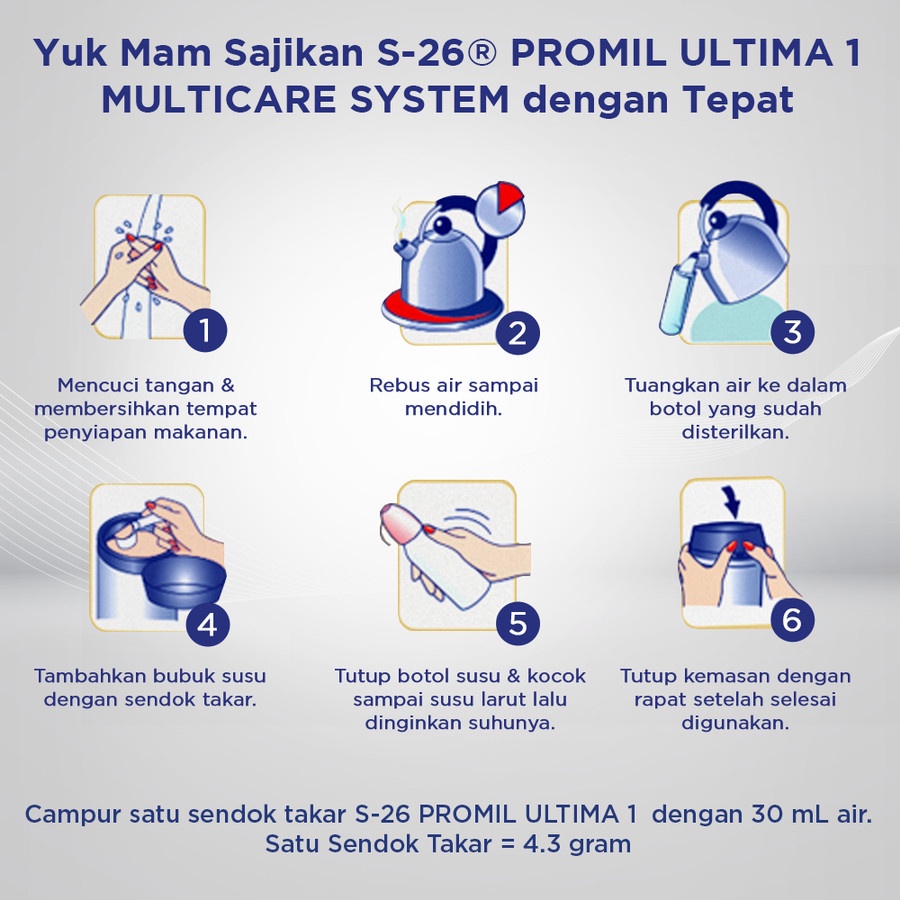 Yuk Mam Sajikan S-26® PROMIL ULTIMA 1 MULTICARE SYSTEM dengan Tepat

1

Mencuci tangan & membersihkan tempat penyiapan makanan.

2

Rebus air sampai mendidih.

3

Tuangkan air ke dalam botol yang sudah disterilkan.

4

Tambahkan bubuk susu dengan sendok takar.

5

Tutup botol susu & kocok sampai susu larut lalu dinginkan suhunya.

6

Tutup kemasan dengan rapat setelah selesai digunakan.

Campur satu sendok takar S-26 PROMIL ULTIMA 1 dengan 30 mL air.
Satu Sendok Takar = 4.3 gram