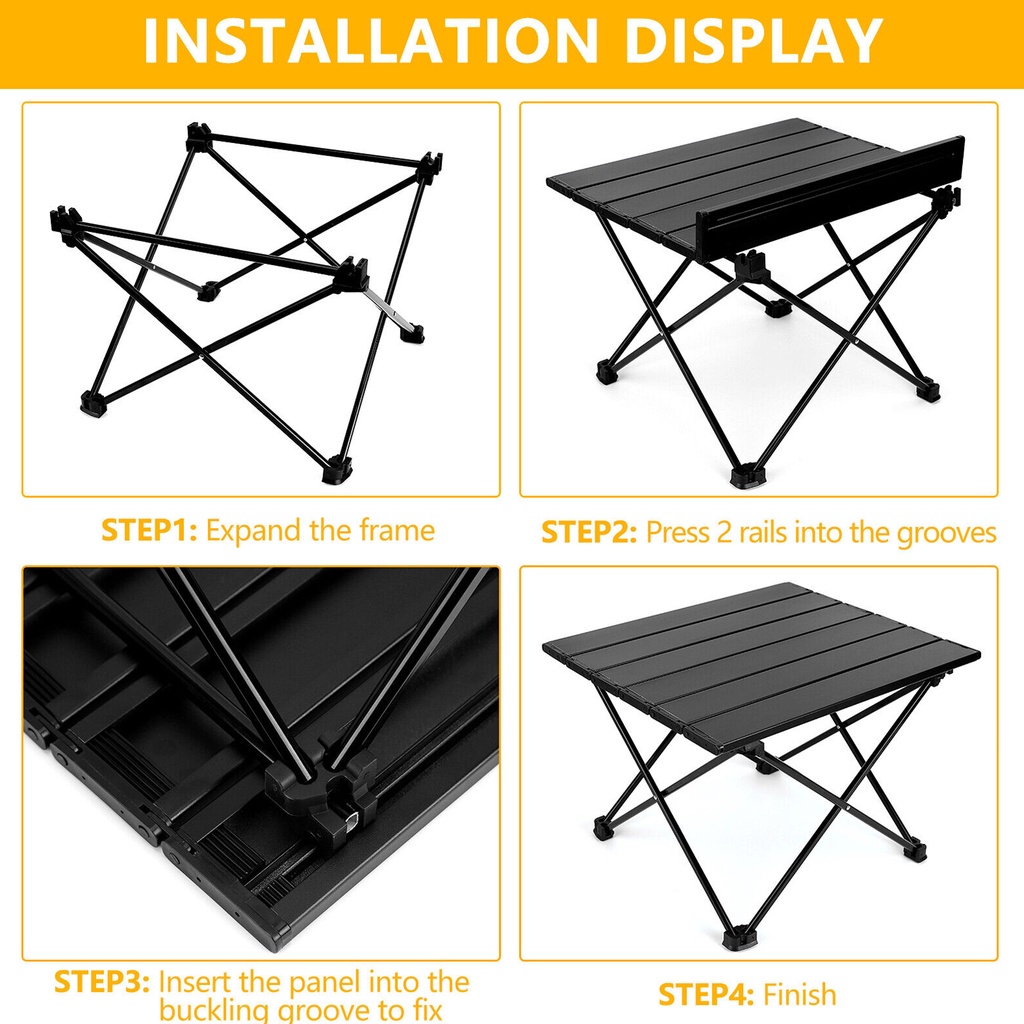 INSTALLATION DISPLAY

STEP1: Expand the frame

STEP2: Press 2 rails into the grooves

STEP3: Insert the panel into the buckling groove to fix

STEP4: Finish