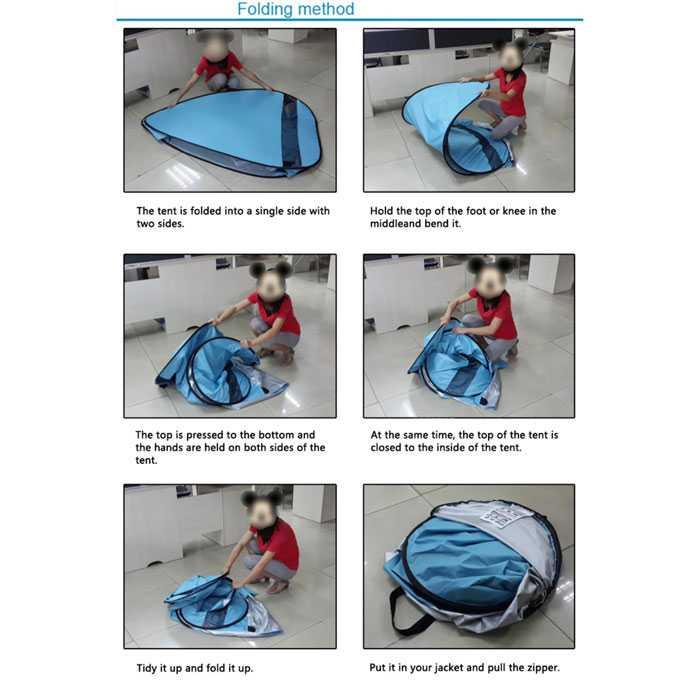 Folding method

The tent is folded into a single side with two sides.

Hold the top of the foot or knee in the middleand bend it.

The top is pressed to the bottom and the hands are held on both sides of the tent.

At the same time, the top of the tent is closed to the inside of the tent.

Tidy it up and fold it up.

Put it in your jacket and pull the zipper.