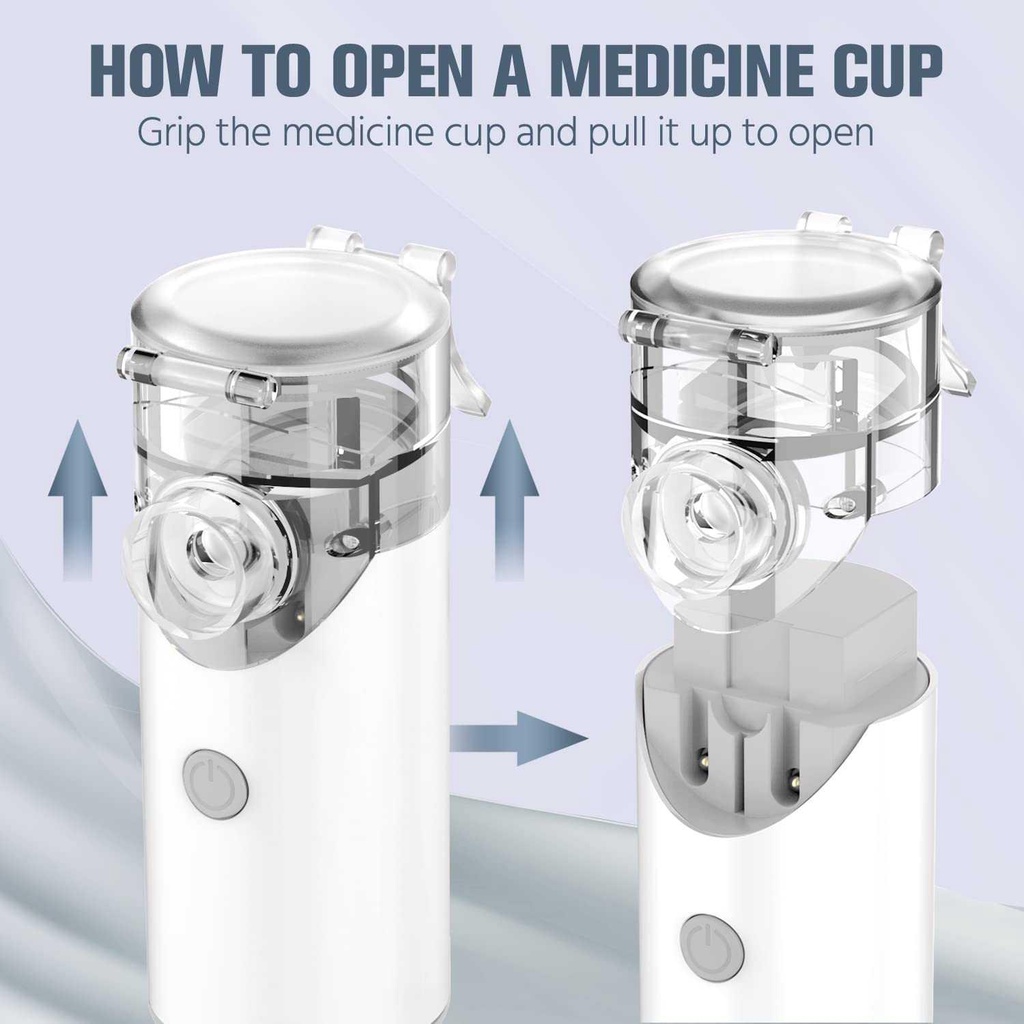 HOW TO OPEN A MEDICINE CUP
Grip the medicine cup and pull it up to open