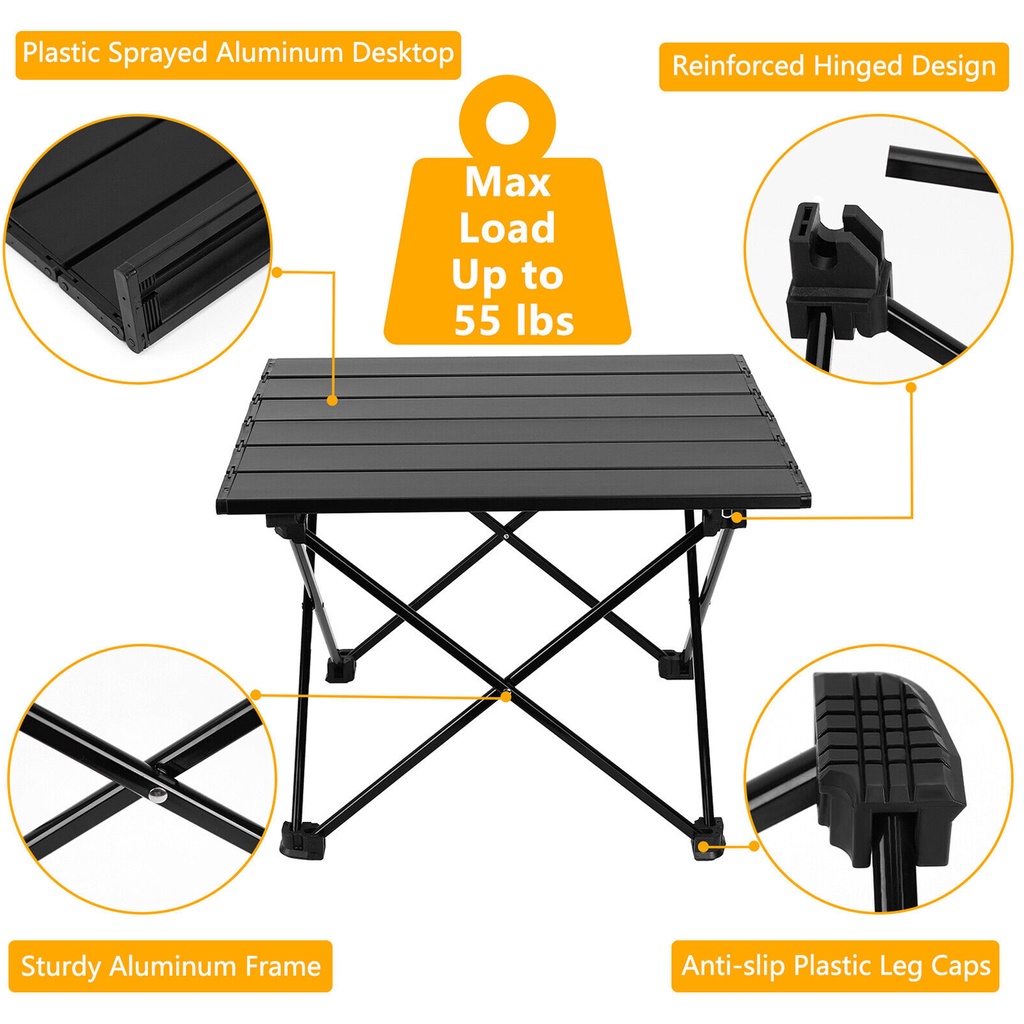 Plastic Sprayed Aluminum Desktop

Reinforced Hinged Design

Max Load Up to 55 lbs

Sturdy Aluminum Frame

Anti-slip Plastic Leg Caps