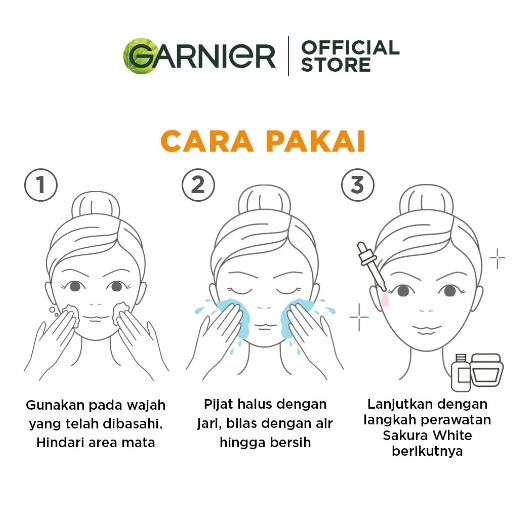 GARNIER | OFFICIAL STORE

CARA PAKAI

1

Gunakan pada wajah yang telah dibasahi. Hindari area mata

2

Pijat halus dengan jari, bilas dengan air hingga bersih

3

Lanjutkan dengan langkah perawatan Sakura White berikutnya