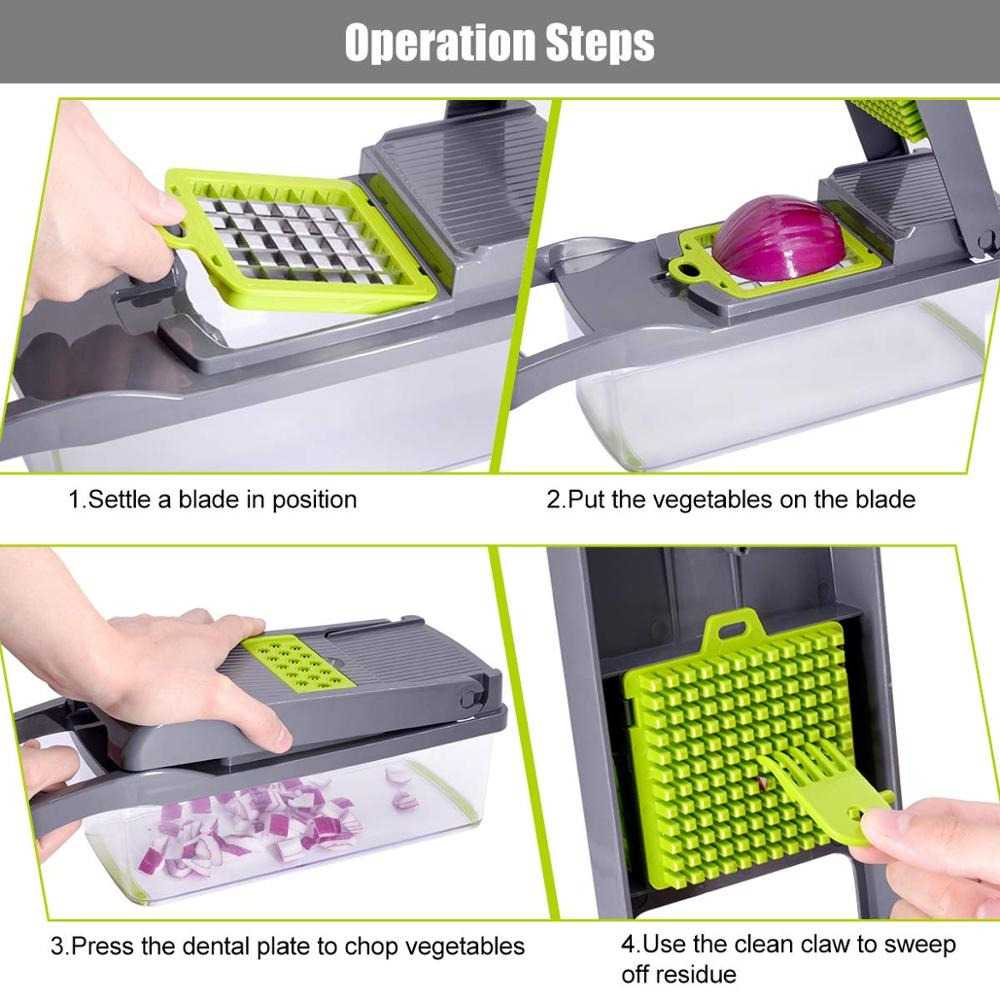 Operation Steps

1.Settle a blade in position

2.Put the vegetables on the blade

3.Press the dental plate to chop vegetables

4.Use the clean claw to sweep off residue