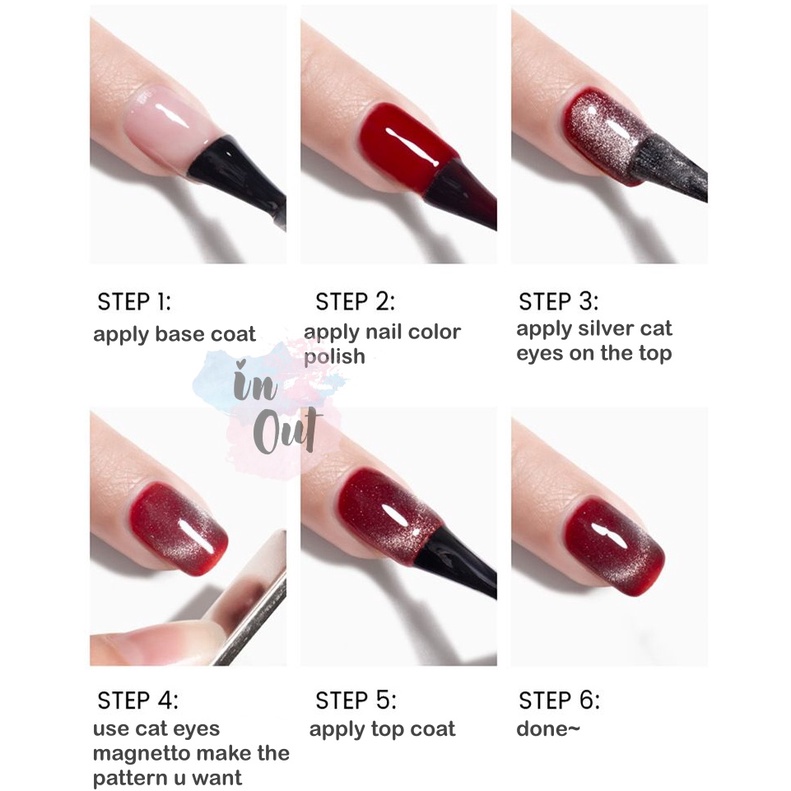 STEP 1:
apply base coat

STEP 2:
apply nail color polish

STEP 3:
apply silver cat eyes on the top

in Out

STEP 4:
use cat eyes magnetto make the pattern u want

STEP 5:
apply top coat

STEP 6:
done~