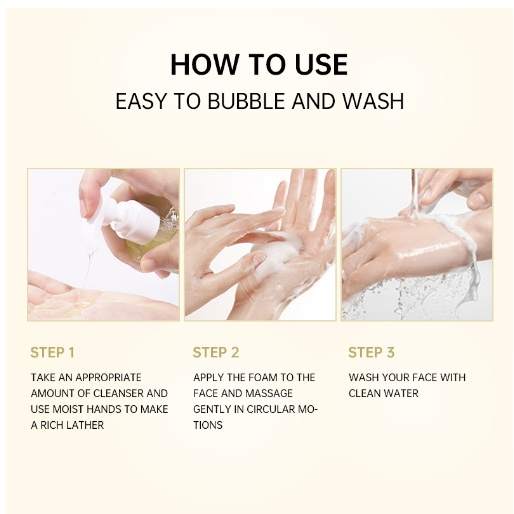 HOW TO USE
EASY TO BUBBLE AND WASH

STEP 1
TAKE AN APPROPRIATE AMOUNT OF CLEANSER AND USE MOIST HANDS TO MAKE A RICH LATHER

STEP 2
APPLY THE FOAM TO THE FACE AND MASSAGE GENTLY IN CIRCULAR MOTIONS

STEP 3
WASH YOUR FACE WITH CLEAN WATER