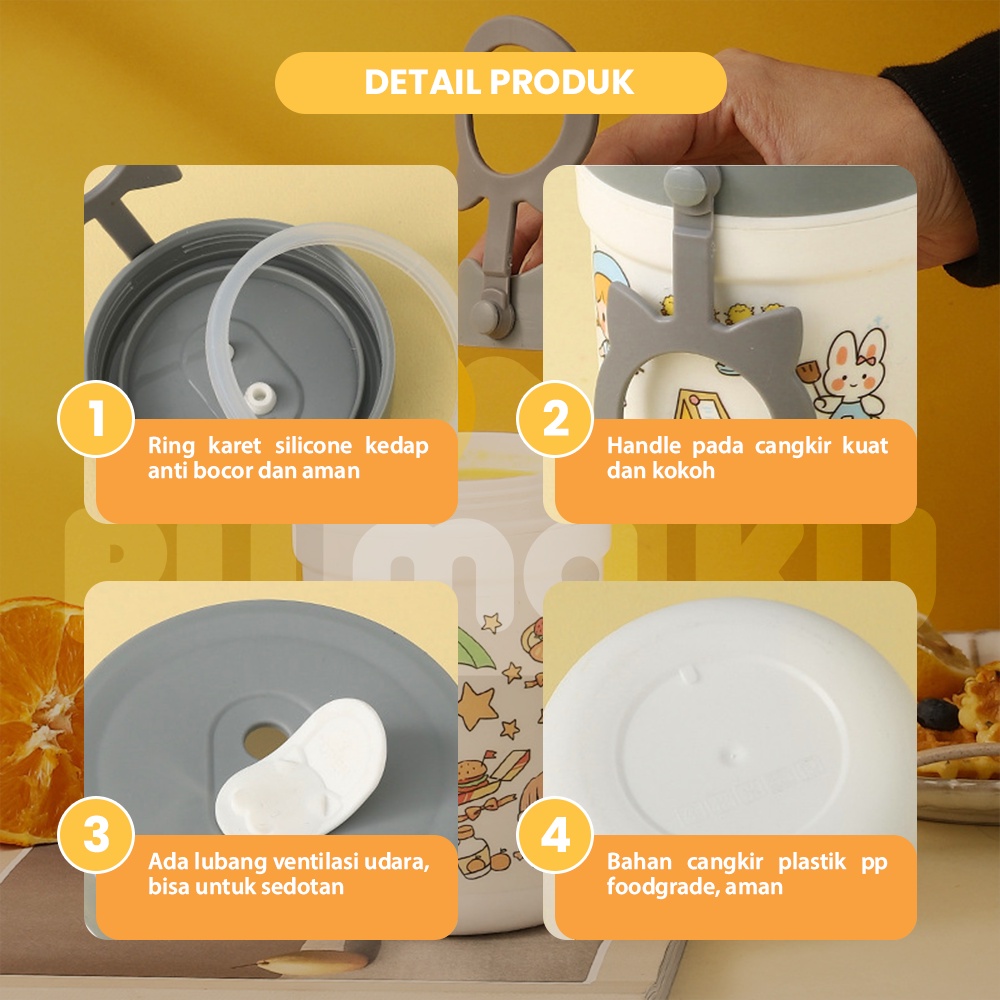 DETAIL PRODUK

1
Ring karet silicone kedap anti bocor dan aman

2
Handle pada cangkir kuat dan kokoh

3
Ada lubang ventilasi udara, bisa untuk sedotan

4
Bahan cangkir plastik pp foodgrade, aman