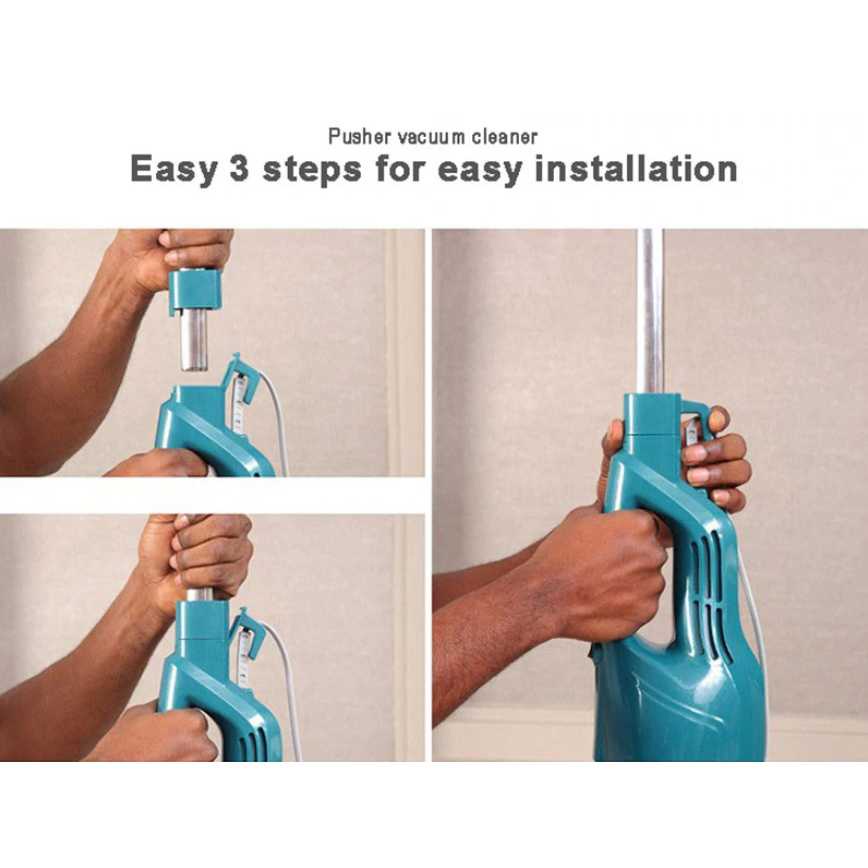 Pusher vacuum cleaner
Easy 3 steps for easy installation