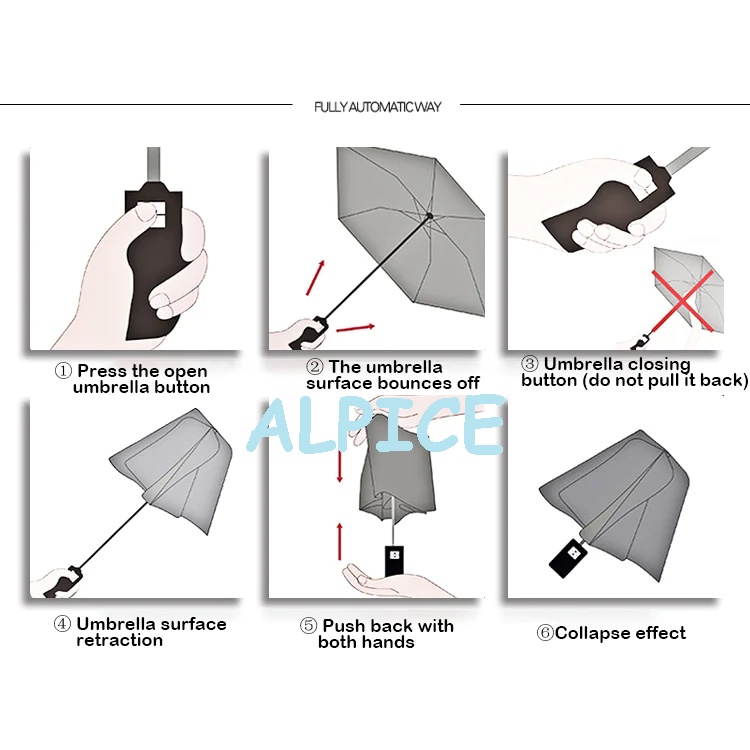 FULLY AUTOMATIC WAY

① Press the open umbrella button

② The umbrella surface bounces off

③ Umbrella closing button (do not pull it back)

ALPICE

④ Umbrella surface retraction

⑤ Push back with both hands

⑥Collapse effect