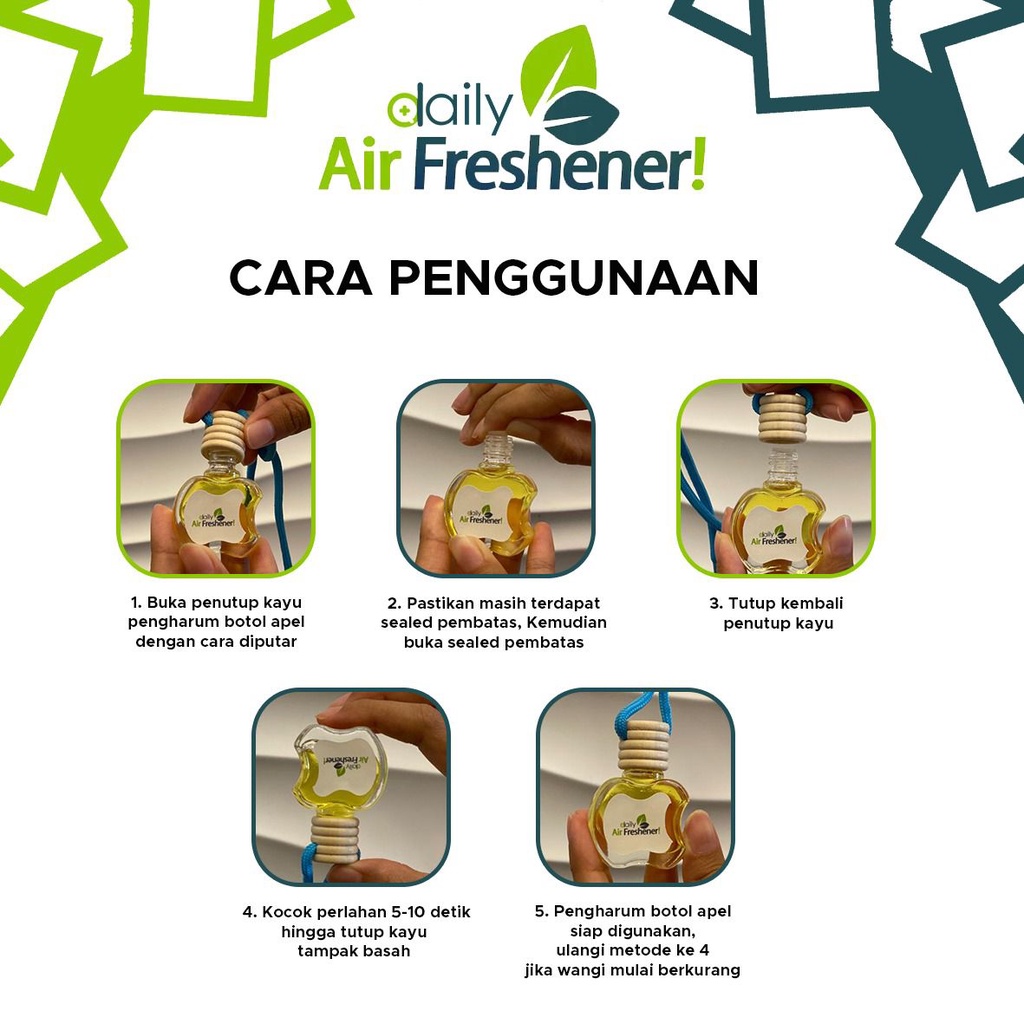 daily
Air Freshener!

CARA PENGGUNAAN

daily Air Freshener!

1. Buka penutup kayu pengharum botol apel dengan cara diputar

daily Air Freshener!

2. Pastikan masih terdapat sealed pembatas, Kemudian buka sealed pembatas

daily Air Freshener!

3. Tutup kembali penutup kayu

daily Air Freshener!

4. Kocok perlahan 5-10 detik hingga tutup kayu tampak basah

daily Air Freshener!

5. Pengharum botol apel siap digunakan, ulangi metode ke 4 jika wangi mulai berkurang