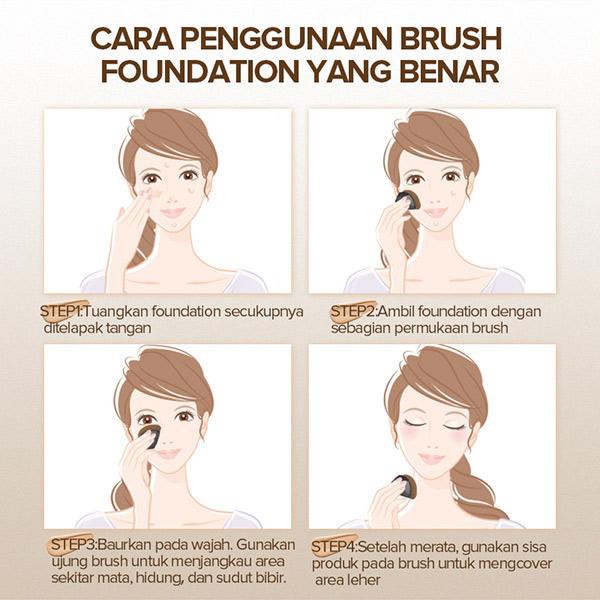 CARA PENGGUNAAN BRUSH FOUNDATION YANG BENAR

STEP1:Tuangkan foundation secukupnya ditelapak tangan

STEP2:Ambil foundation dengan sebagian permukaan brush

STEP3:Baurkan pada wajah. Gunakan ujung brush untuk menjangkau area sekitar mata, hidung, dan sudut bibir.

STEP4:Setelah merata, gunakan sisa produk pada brush untuk mengcover area leher