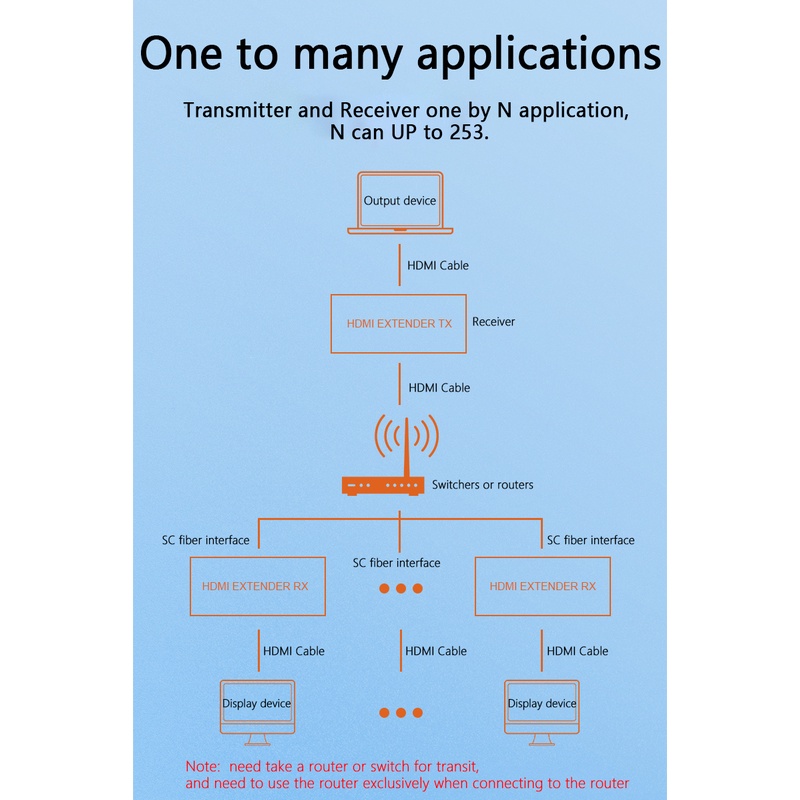 One to many applications

Transmitter and Receiver one by N application, N can UP to 253.

Output device

HDMI Cable

HDMI EXTENDER TX

Receiver

HDMI Cable

Switchers or routers

SC fiber interface

SC fiber interface

SC fiber interface

HDMI EXTENDER RX

HDMI EXTENDER RX

HDMI Cable

HDMI Cable

HDMI Cable

Display device

Display device

Note: need take a router or switch for transit, and need to use the router exclusively when connecting to the router