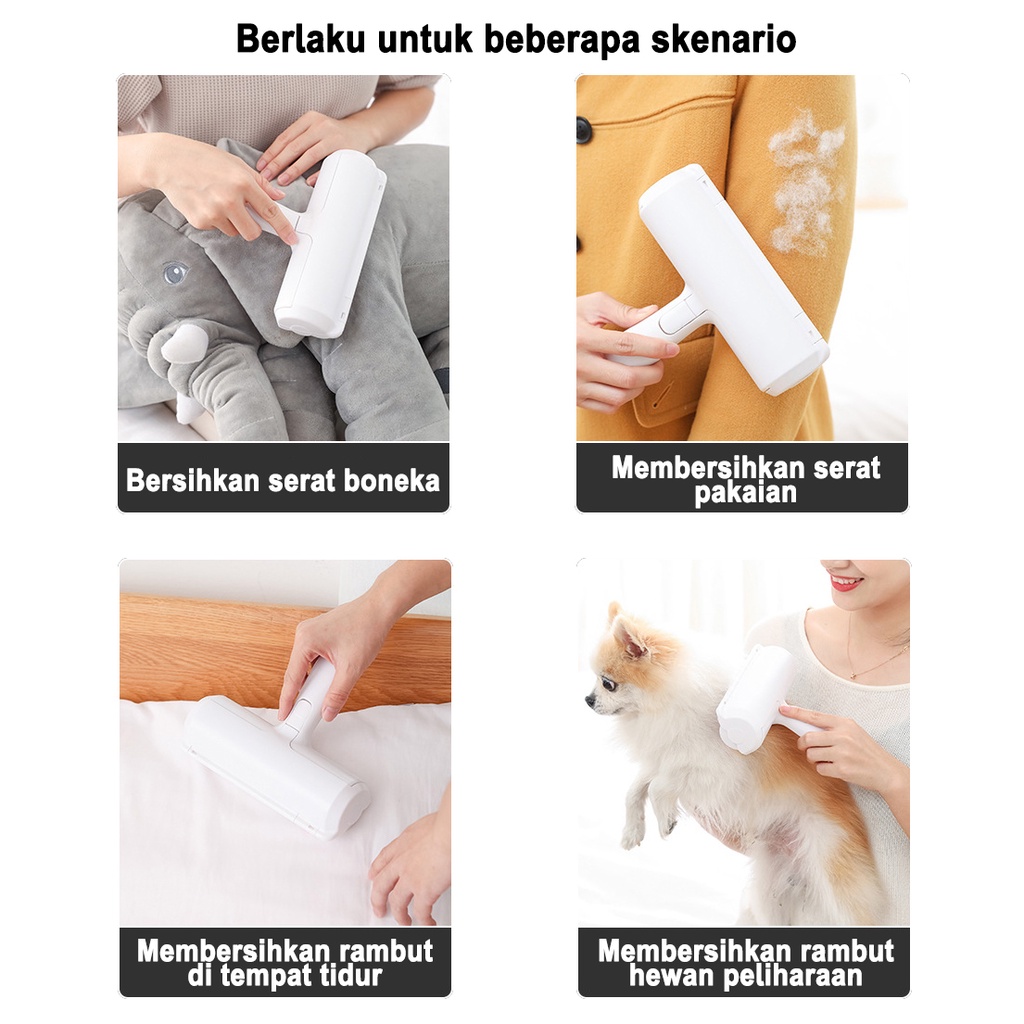 Berlaku untuk beberapa skenario

Bersihkan serat boneka

Membersihkan serat pakaian

Membersihkan rambut di tempat tidur

Membersihkan rambut hewan peliharaan