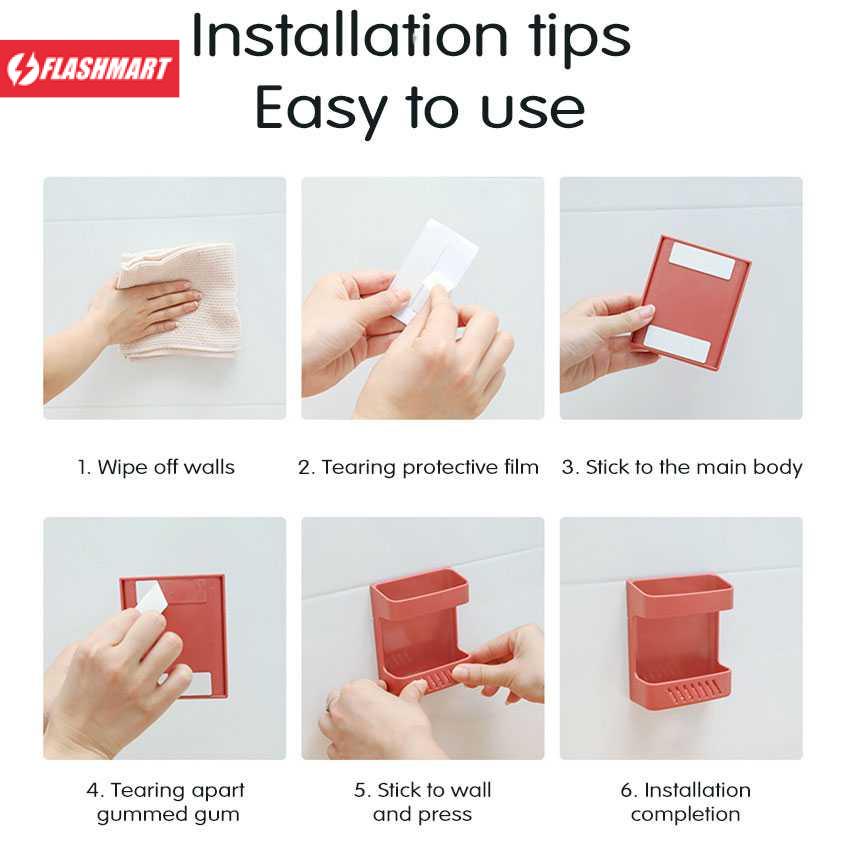 FLASHMART

Installation tips
Easy to use

1. Wipe off walls

2. Tearing protective film

3. Stick to the main body

4. Tearing apart gummed gum

5. Stick to wall and press

6. Installation completion