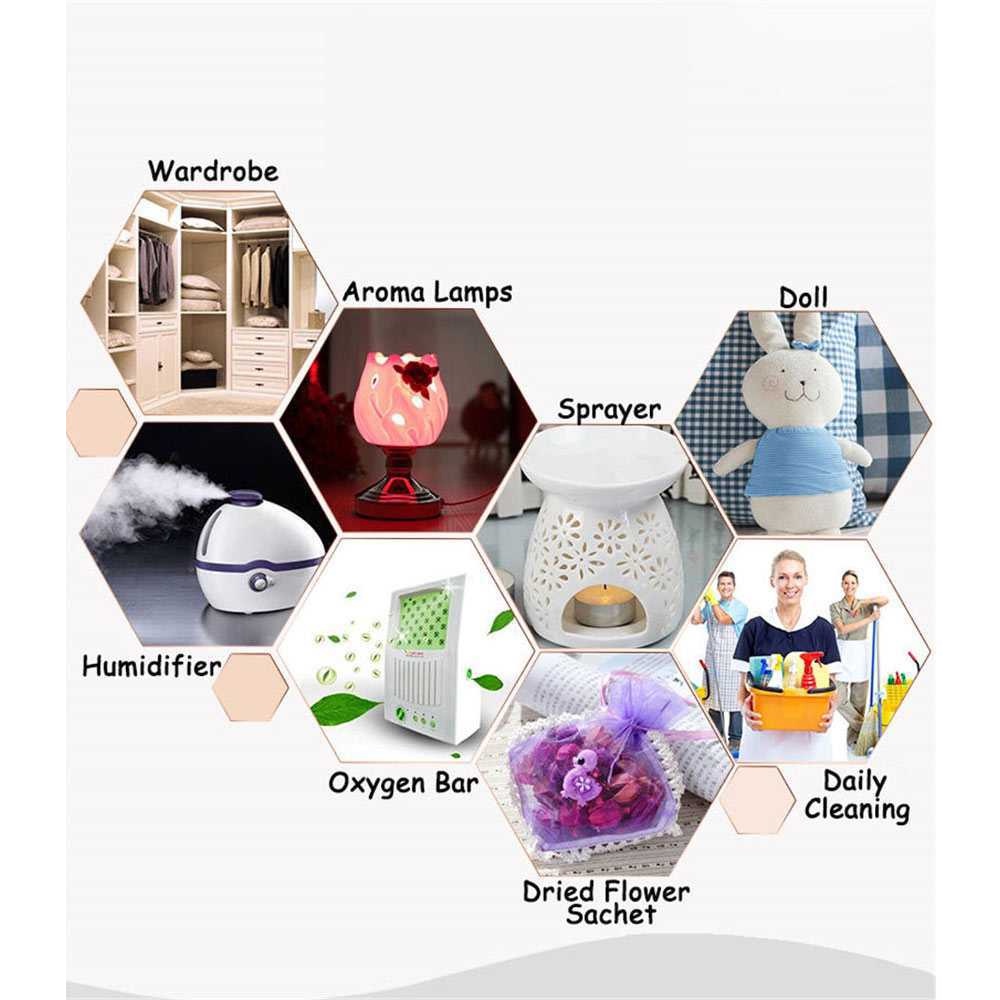 Wardrobe

Aroma Lamps

Doll

Sprayer

Humidifier

Oxygen Bar

Daily Cleaning

Dried Flower Sachet