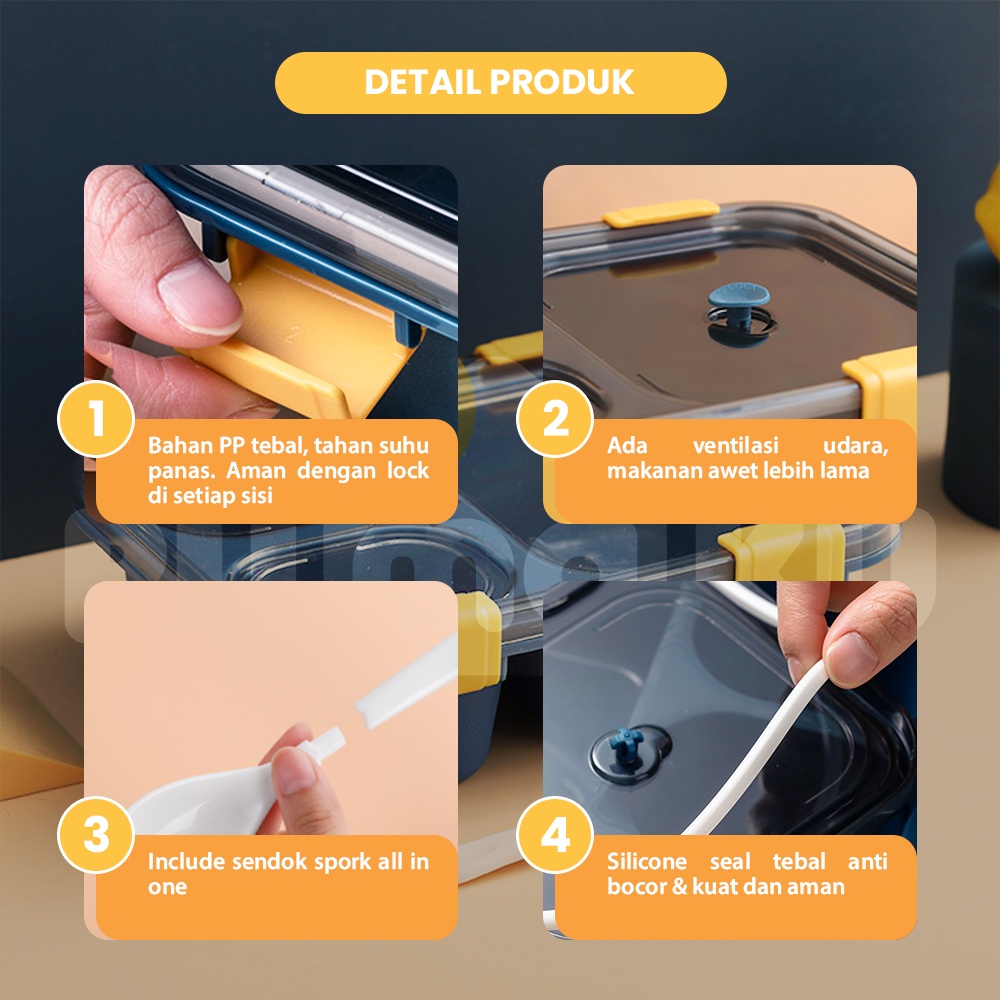 DETAIL PRODUK

1

Bahan PP tebal, tahan suhu panas. Aman dengan lock di setiap sisi

2

Ada ventilasi udara, makanan awet lebih lama

3

Include sendok spork all in one

4

Silicone seal tebal anti bocor & kuat dan aman