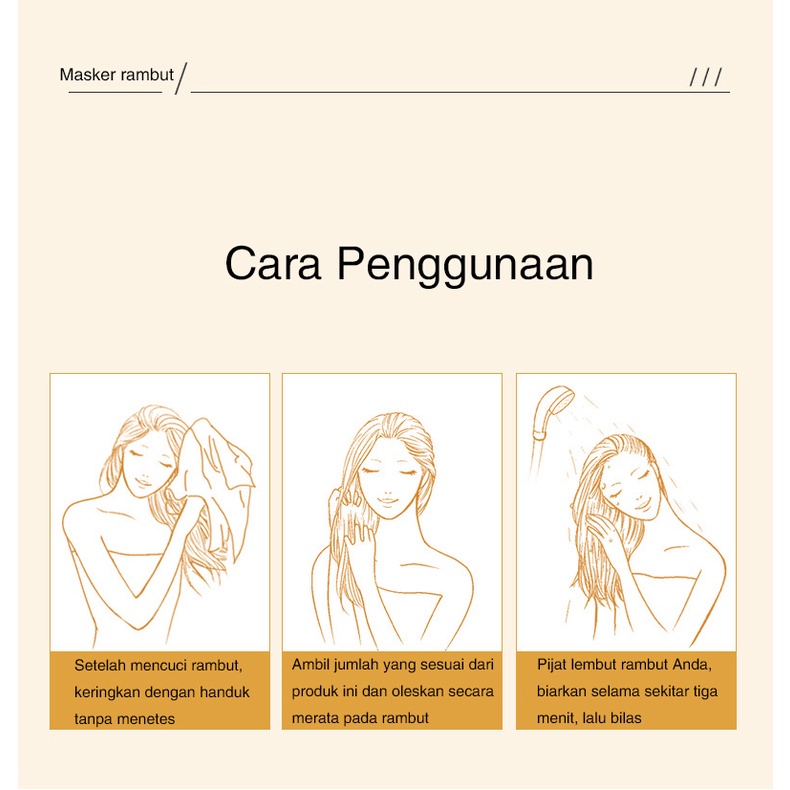 Masker rambut /

///

Cara Penggunaan

Setelah mencuci rambut, keringkan dengan handuk tanpa menetes

Ambil jumlah yang sesuai dari produk ini dan oleskan secara merata pada rambut

Pijat lembut rambut Anda, biarkan selama sekitar tiga menit, lalu bilas