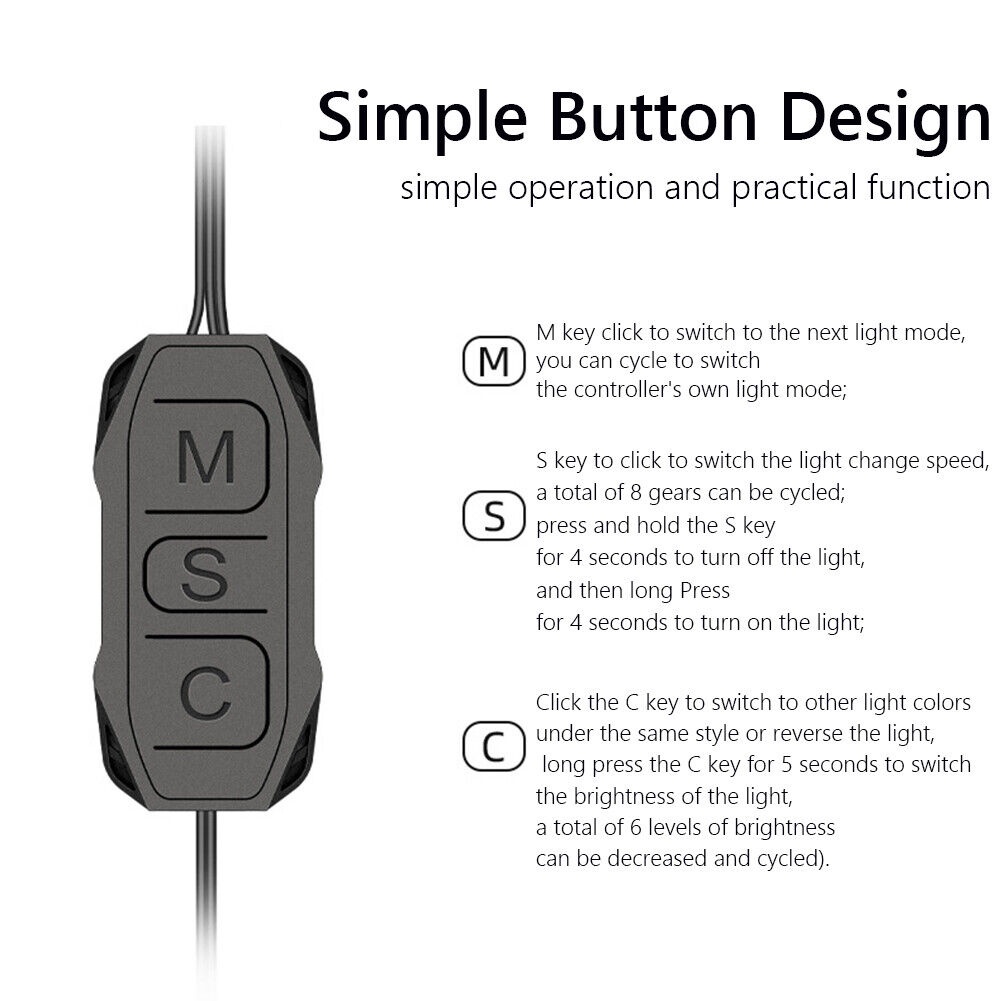 Simple Button Design

simple operation and practical function

M

S

C

M

M key click to switch to the next light mode, you can cycle to switch the controller's own light mode;

S

S key to click to switch the light change speed, a total of 8 gears can be cycled; press and hold the S key for 4 seconds to turn off the light, and then long Press for 4 seconds to turn on the light;

C

Click the C key to switch to other light colors under the same style or reverse the light, long press the C key for 5 seconds to switch the brightness of the light, a total of 6 levels of brightness can be decreased and cycled).