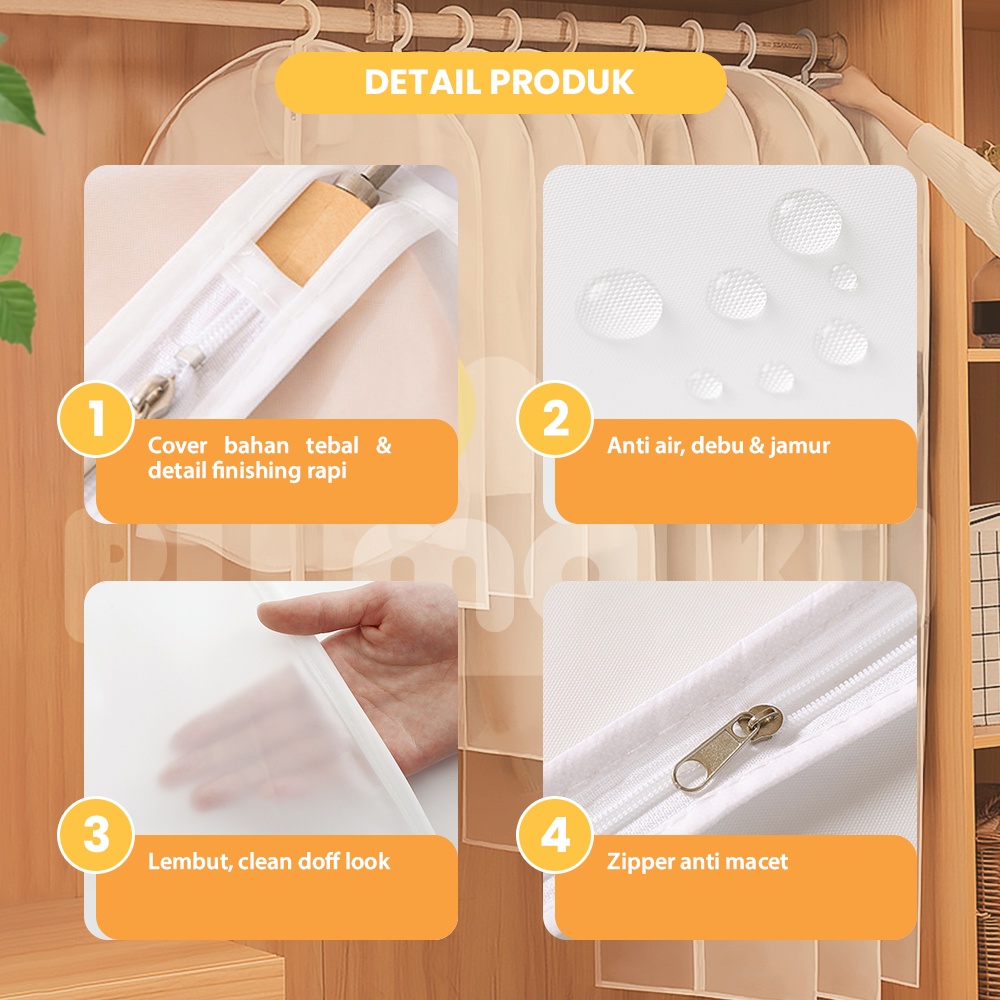 DETAIL PRODUK

1
Cover bahan tebal & detail finishing rapi

2
Anti air, debu & jamur

3
Lembut, clean doff look

4
Zipper anti macet