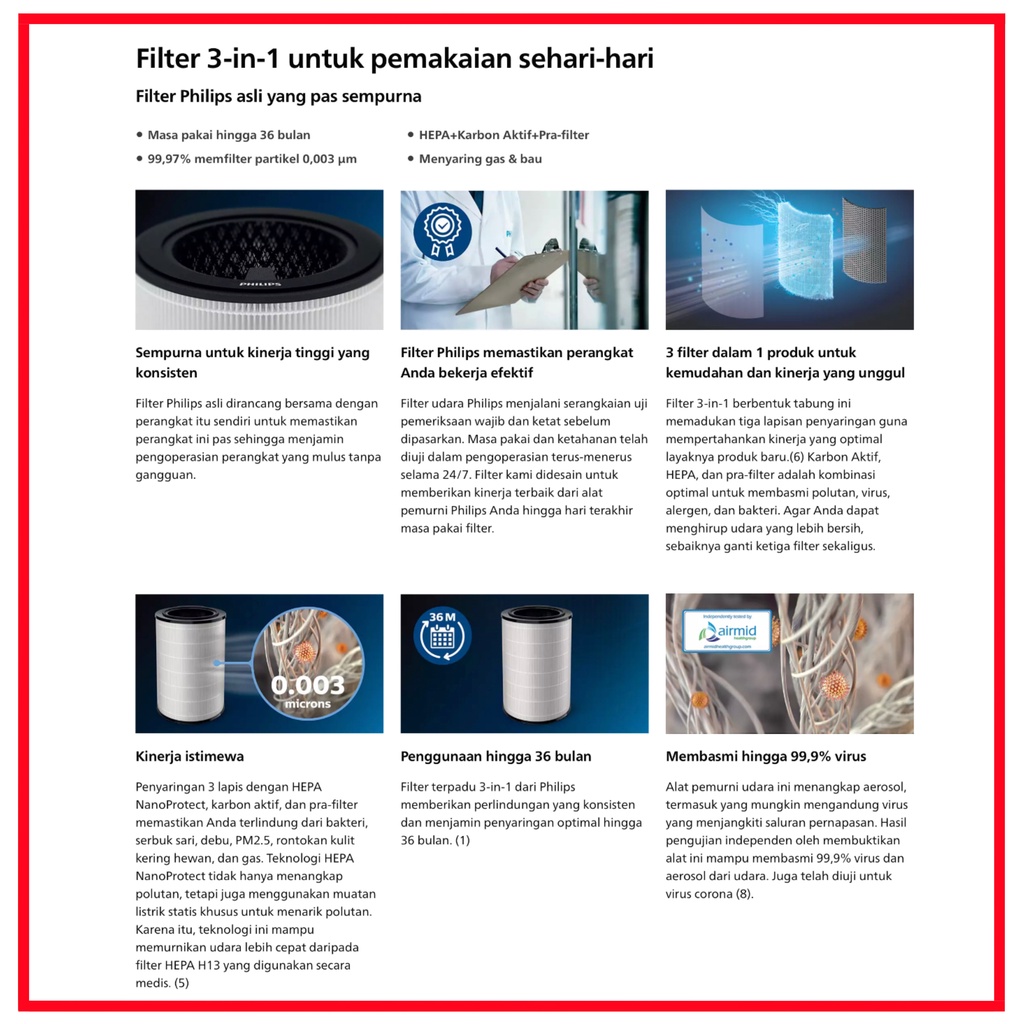 Filter 3-in-1 untuk pemakaian sehari-hari

Filter Philips asli yang pas sempurna

• Masa pakai hingga 36 bulan
• 99,97% memfilter partikel 0,003 µm

• HEPA+Karbon Aktif+Pra-filter
• Menyaring gas & bau

PHILIPS

Sempurna untuk kinerja tinggi yang konsisten

Filter Philips asli dirancang bersama dengan perangkat itu sendiri untuk memastikan perangkat ini pas sehingga menjamin pengoperasian perangkat yang mulus tanpa gangguan.

Filter Philips memastikan perangkat Anda bekerja efektif

Filter udara Philips menjalani serangkaian uji pemeriksaan wajib dan ketat sebelum dipasarkan. Masa pakai dan ketahanan telah diuji dalam pengoperasian terus-menerus selama 24/7. Filter kami didesain untuk memberikan kinerja terbaik dari alat pemurni Philips Anda hingga hari terakhir masa pakai filter.

3 filter dalam 1 produk untuk kemudahan dan kinerja yang unggul

Filter 3-in-1 berbentuk tabung ini memadukan tiga lapisan penyaringan guna mempertahankan kinerja yang optimal layaknya produk baru.(6) Karbon Aktif, HEPA, dan pra-filter adalah kombinasi optimal untuk membasmi polutan, virus, alergen, dan bakteri. Agar Anda dapat menghirup udara yang lebih bersih, sebaiknya ganti ketiga filter sekaligus.

0.003 microns

Kinerja istimewa

Penyaringan 3 lapis dengan HEPA NanoProtect, karbon aktif, dan pra-filter memastikan Anda terlindung dari bakteri, serbuk sari, debu, PM2.5, rontokan kulit kering hewan, dan gas. Teknologi HEPA NanoProtect tidak hanya menangkap polutan, tetapi juga menggunakan muatan listrik statis khusus untuk menarik polutan. Karena itu, teknologi ini mampu memurnikan udara lebih cepat daripada filter HEPA H13 yang digunakan secara medis. (5)

36 M

Penggunaan hingga 36 bulan

Filter terpadu 3-in-1 dari Philips memberikan perlindungan yang konsisten dan menjamin penyaringan optimal hingga 36 bulan. (1)

Independently tested by airmid healthgroup airmidhealthgroup.com

Membasmi hingga 99,9% virus

Alat pemurni udara ini menangkap aerosol, termasuk yang mungkin mengandung virus yang menjangkiti saluran pernapasan. Hasil pengujian independen oleh membuktikan alat ini mampu membasmi 99,9% virus dan aerosol dari udara. Juga telah diuji untuk virus corona (8).