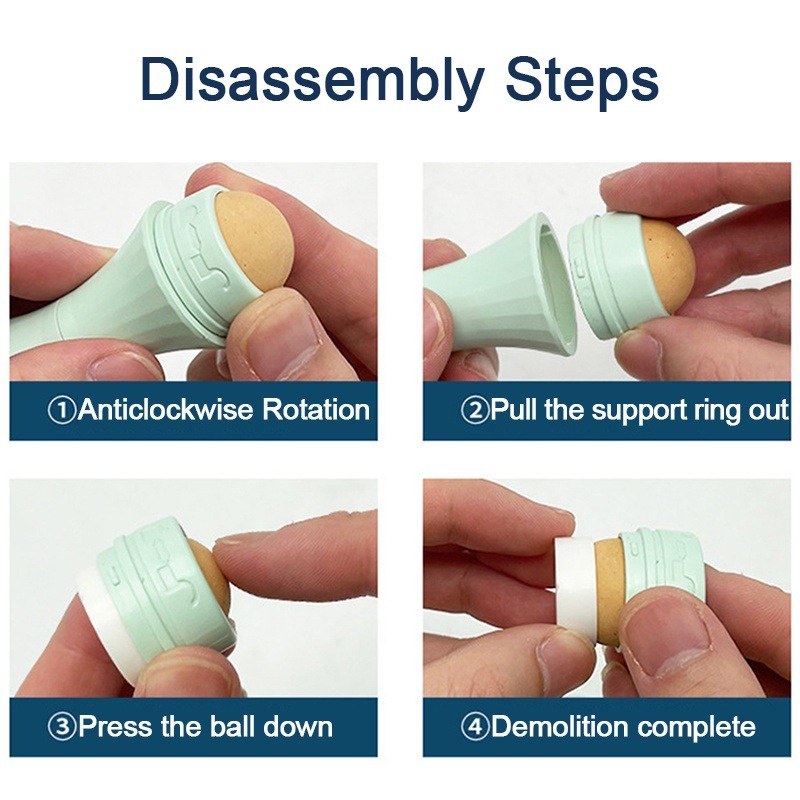 Disassembly Steps

①Anticlockwise Rotation

②Pull the support ring out

③Press the ball down

④Demolition complete