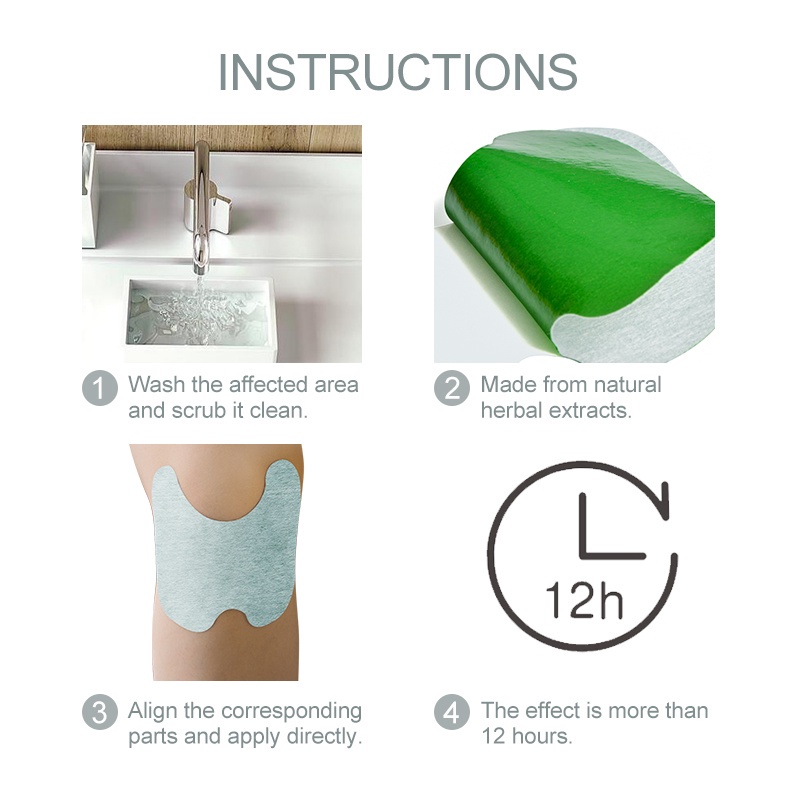 INSTRUCTIONS

1 Wash the affected area and scrub it clean.

2 Made from natural herbal extracts.

12h

3 Align the corresponding parts and apply directly.

4 The effect is more than 12 hours.