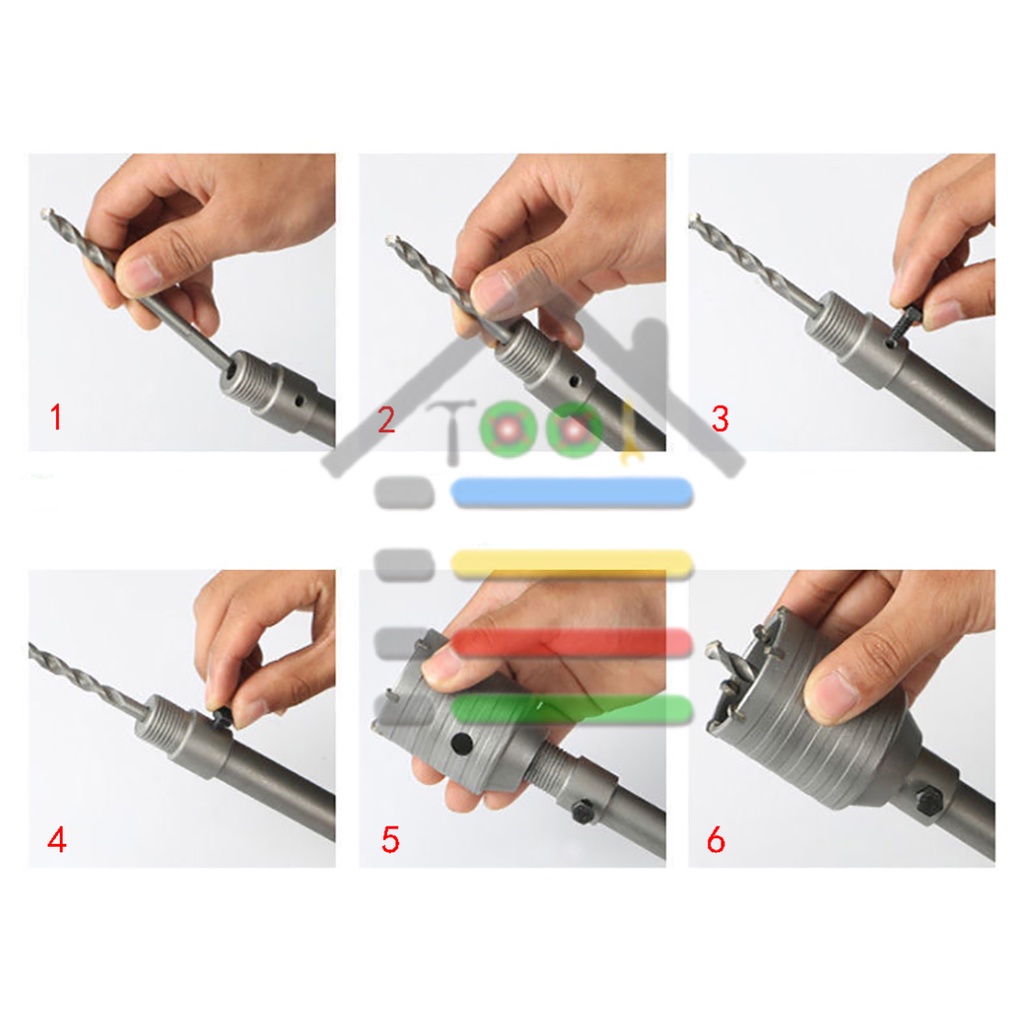 1

2

3

TOOL

4

5

6