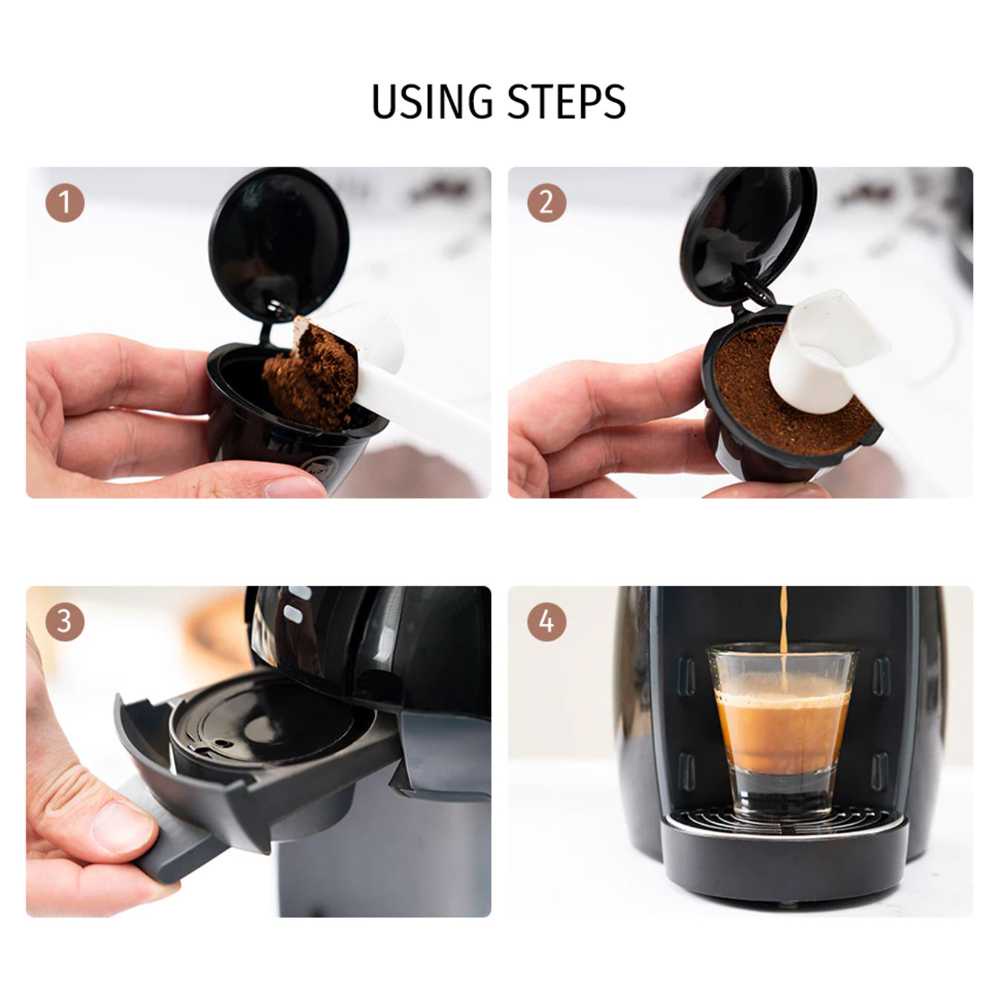 USING STEPS

1

2

3

4