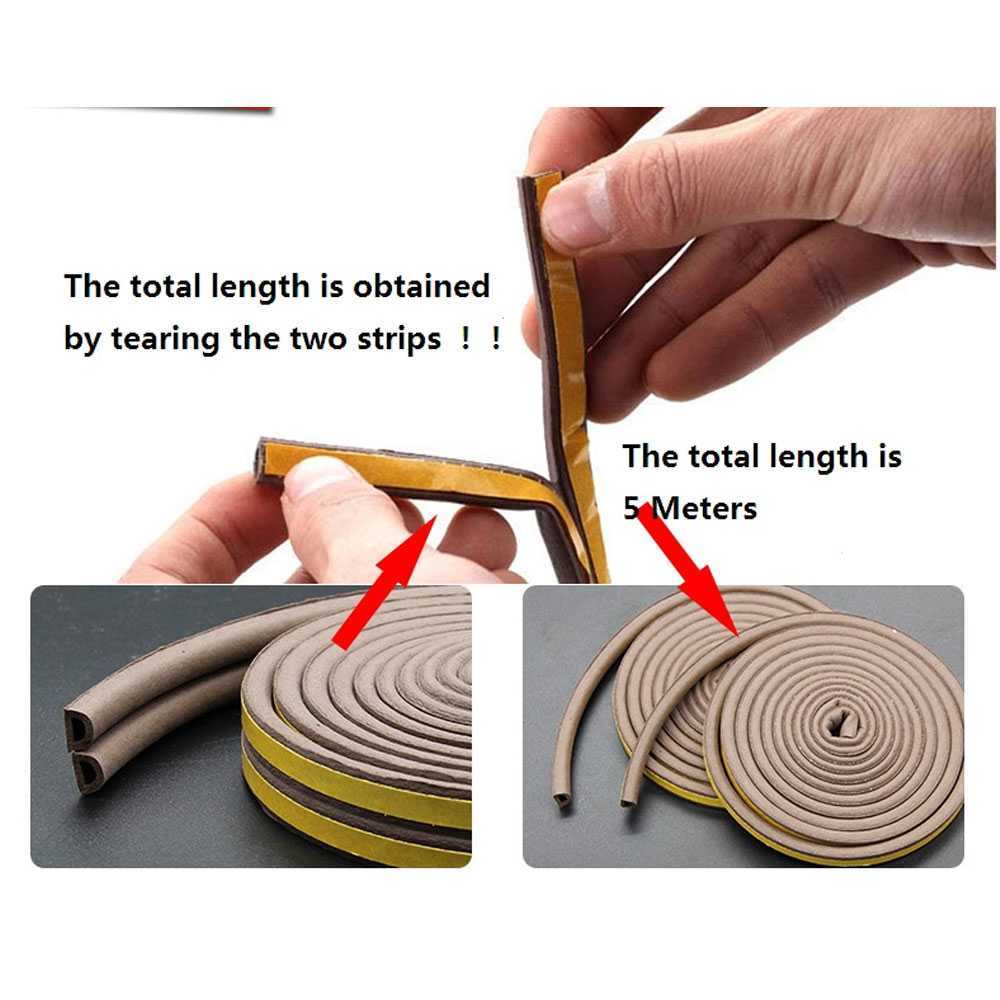 The total length is obtained by tearing the two strips ！！

The total length is 5 Meters