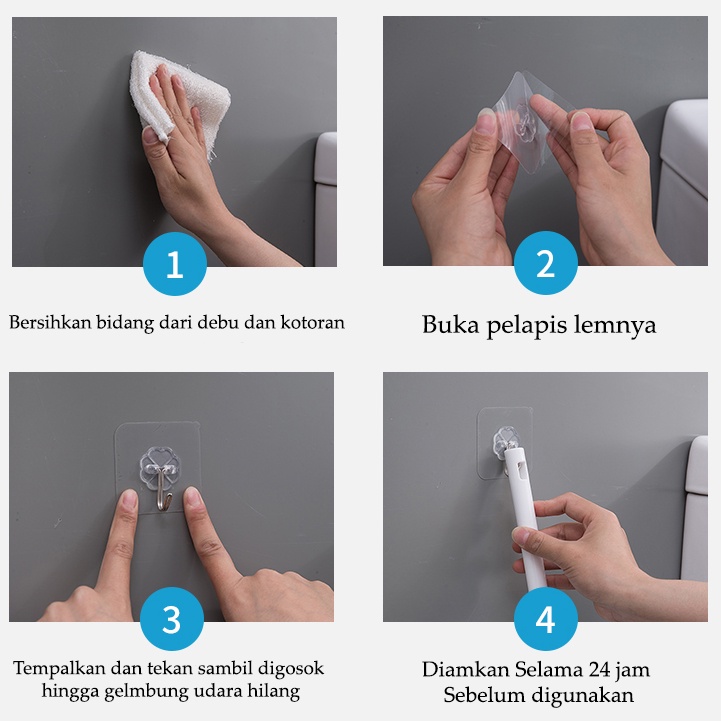 1

Bersihkan bidang dari debu dan kotoran

2

Buka pelapis lemnya

3

Tempalkan dan tekan sambil digosok hingga gelmbung udara hilang

4

Diamkan Selama 24 jam Sebelum digunakan