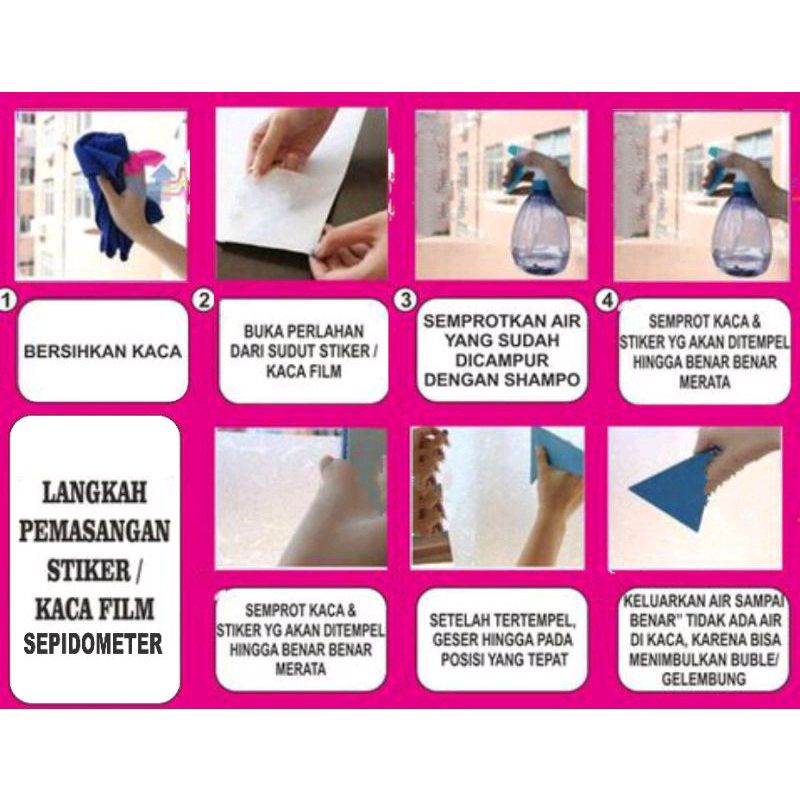 1

BERSIHKAN KACA

2

BUKA PERLAHAN DARI SUDUT STIKER / KACA FILM

3

SEMPROTKAN AIR YANG SUDAH DICAMPUR DENGAN SHAMPO

4

SEMPROT KACA & STIKER YG AKAN DITEMPEL HINGGA BENAR BENAR MERATA

LANGKAH PEMASANGAN STIKER / KACA FILM SEPIDOMETER

SEMPROT KACA & STIKER YG AKAN DITEMPEL HINGGA BENAR BENAR MERATA

SETELAH TERTEMPEL, GESER HINGGA PADA POSISI YANG TEPAT

KELUARKAN AIR SAMPAI BENAR" TIDAK ADA AIR DI KACA, KARENA BISA MENIMBULKAN BUBLE/ GELEMBUNG