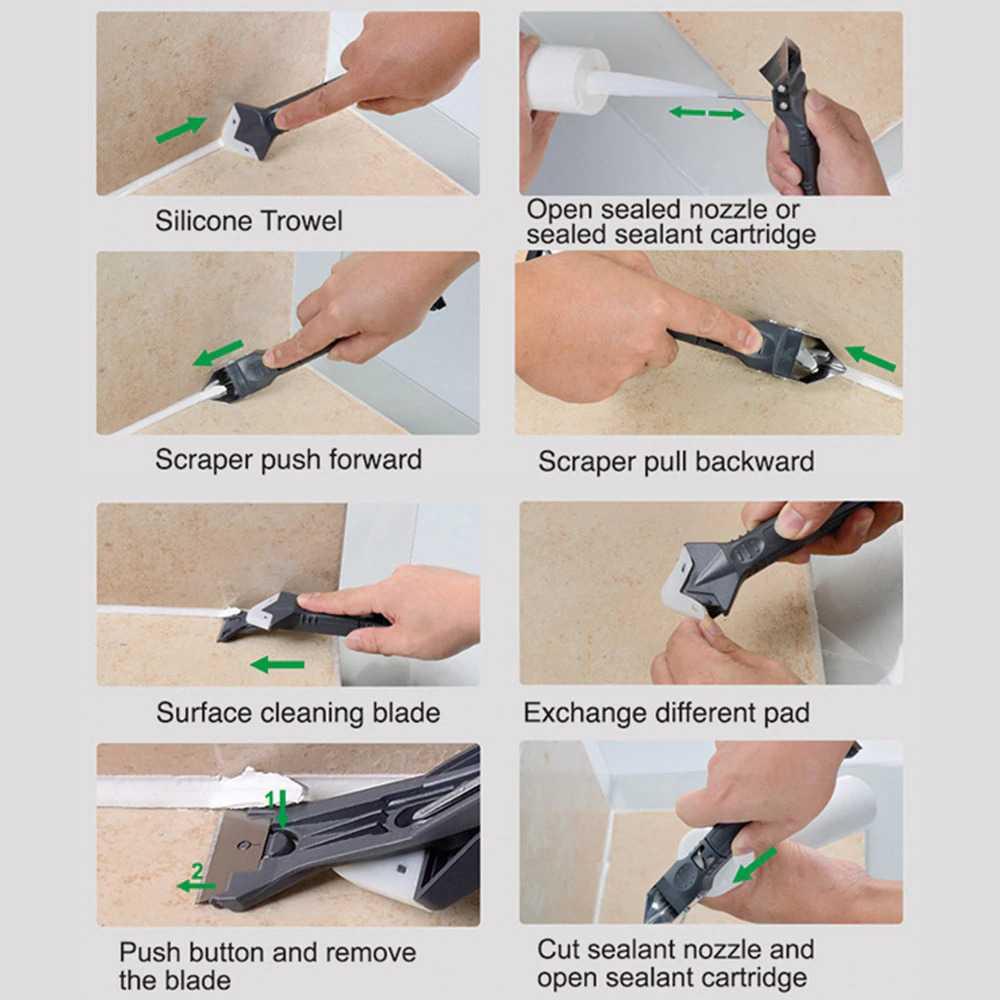 Silicone Trowel

Open sealed nozzle or sealed sealant cartridge

Scraper push forward

Scraper pull backward

Surface cleaning blade

Exchange different pad

1

2

Push button and remove the blade

Cut sealant nozzle and open sealant cartridge