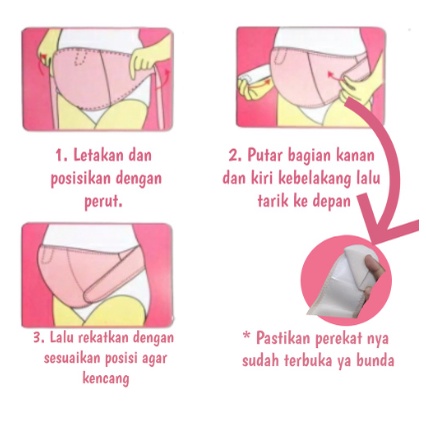 1. Letakan dan posisikan dengan perut.

2. Putar bagian kanan dan kiri kebelakang lalu tarik ke depan

3. Lalu rekatkan dengan sesuaikan posisi agar kencang

* Pastikan perekat nya sudah terbuka ya bunda