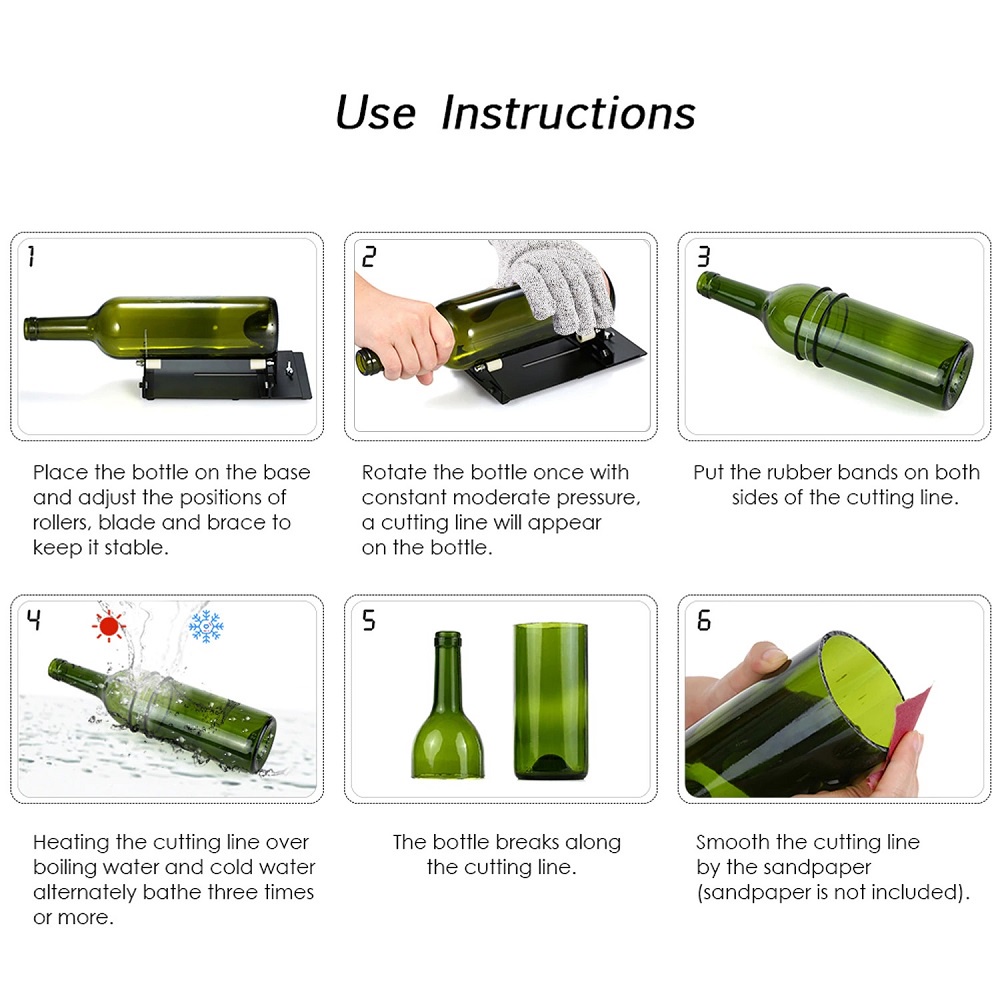 Use Instructions

1

Place the bottle on the base and adjust the positions of rollers, blade and brace to keep it stable.

2

Rotate the bottle once with constant moderate pressure, a cutting line will appear on the bottle.

3

Put the rubber bands on both sides of the cutting line.

4

Heating the cutting line over boiling water and cold water alternately bathe three times or more.

5

The bottle breaks along the cutting line.

6

Smooth the cutting line by the sandpaper (sandpaper is not included).