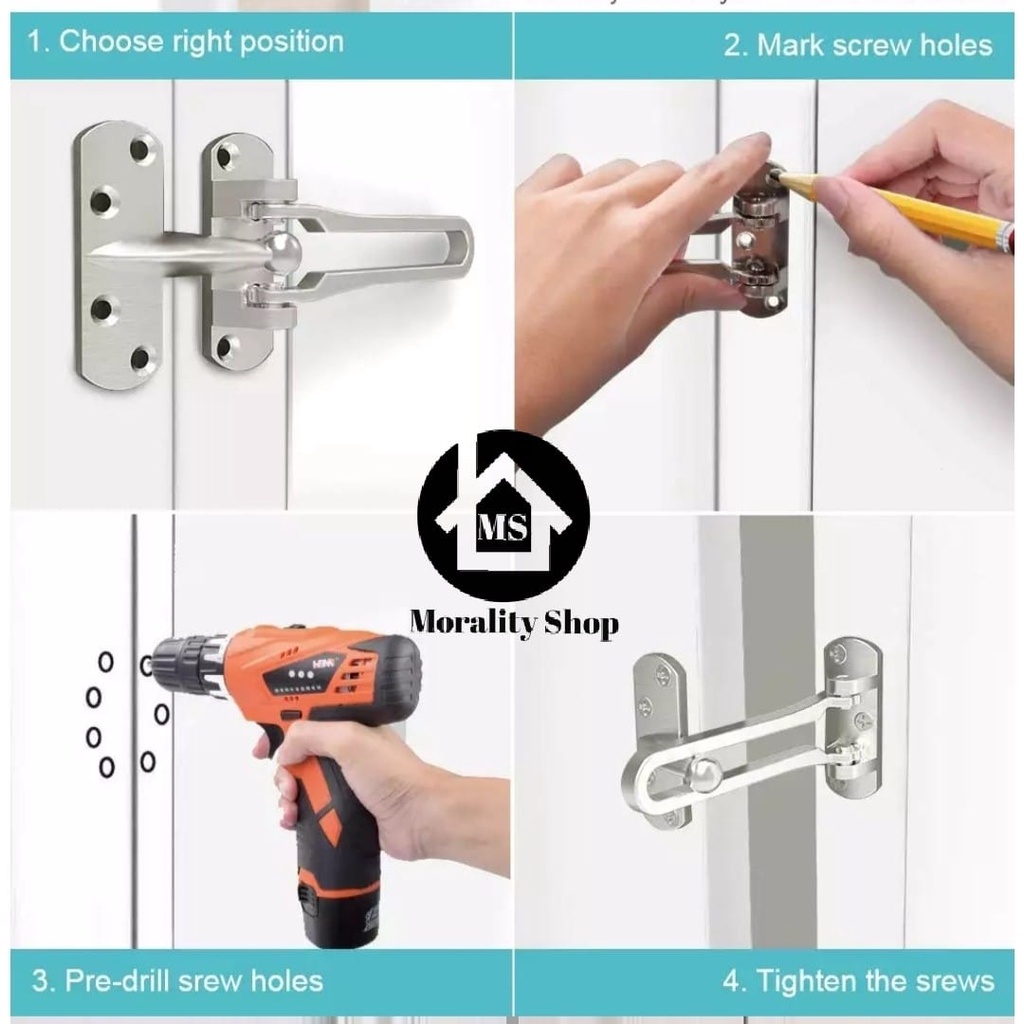 1. Choose right position

2. Mark screw holes

MS

Morality Shop

3. Pre-drill srew holes

4. Tighten the srews