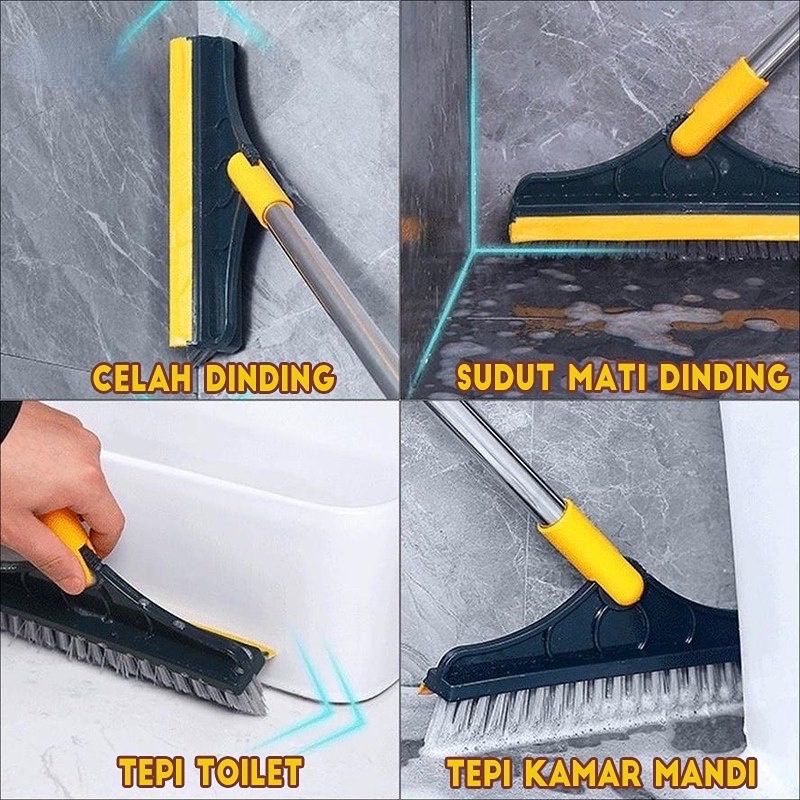 CELAH DINDING

SUDUT MATI DINDING

TEPI TOILET

TEPI KAMAR MANDI