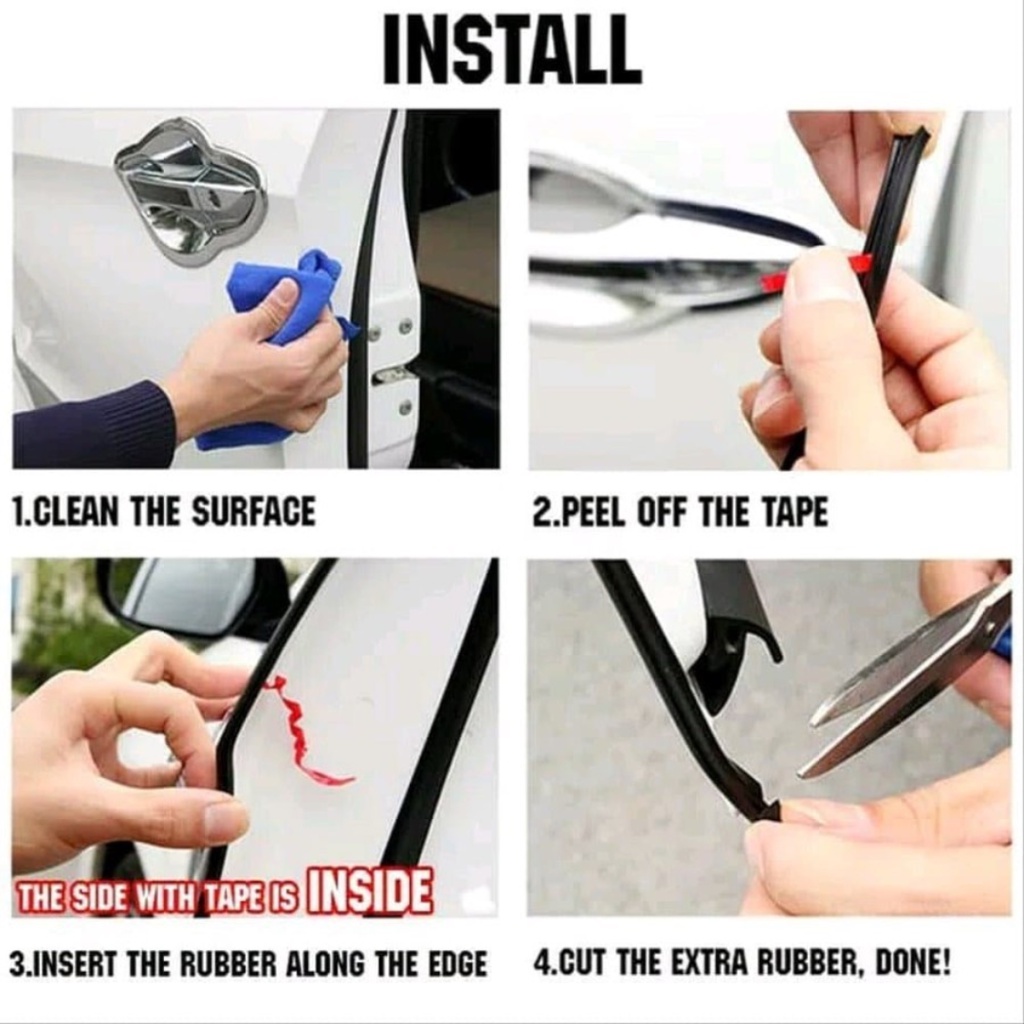 INSTALL

1.CLEAN THE SURFACE

2.PEEL OFF THE TAPE

THE SIDE WITH TAPE IS INSIDE

3.INSERT THE RUBBER ALONG THE EDGE

4.CUT THE EXTRA RUBBER, DONE!